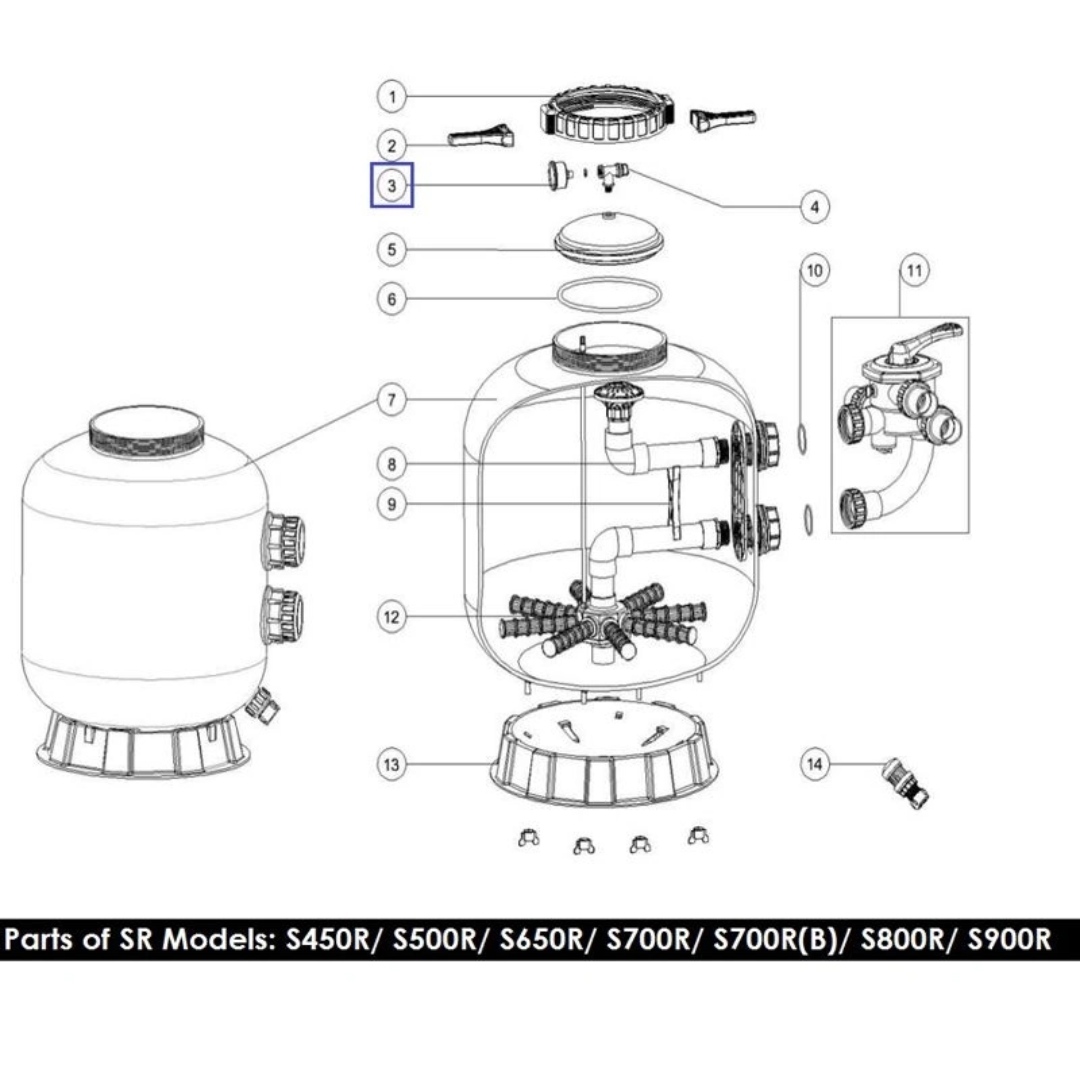 1
2
3
4
5
6
10
11
7
8
9
12
13
14

Parts of SR Models: S450R/ S500R/ S650R/ S700R/ S700R(B)/ S800R/ S900R