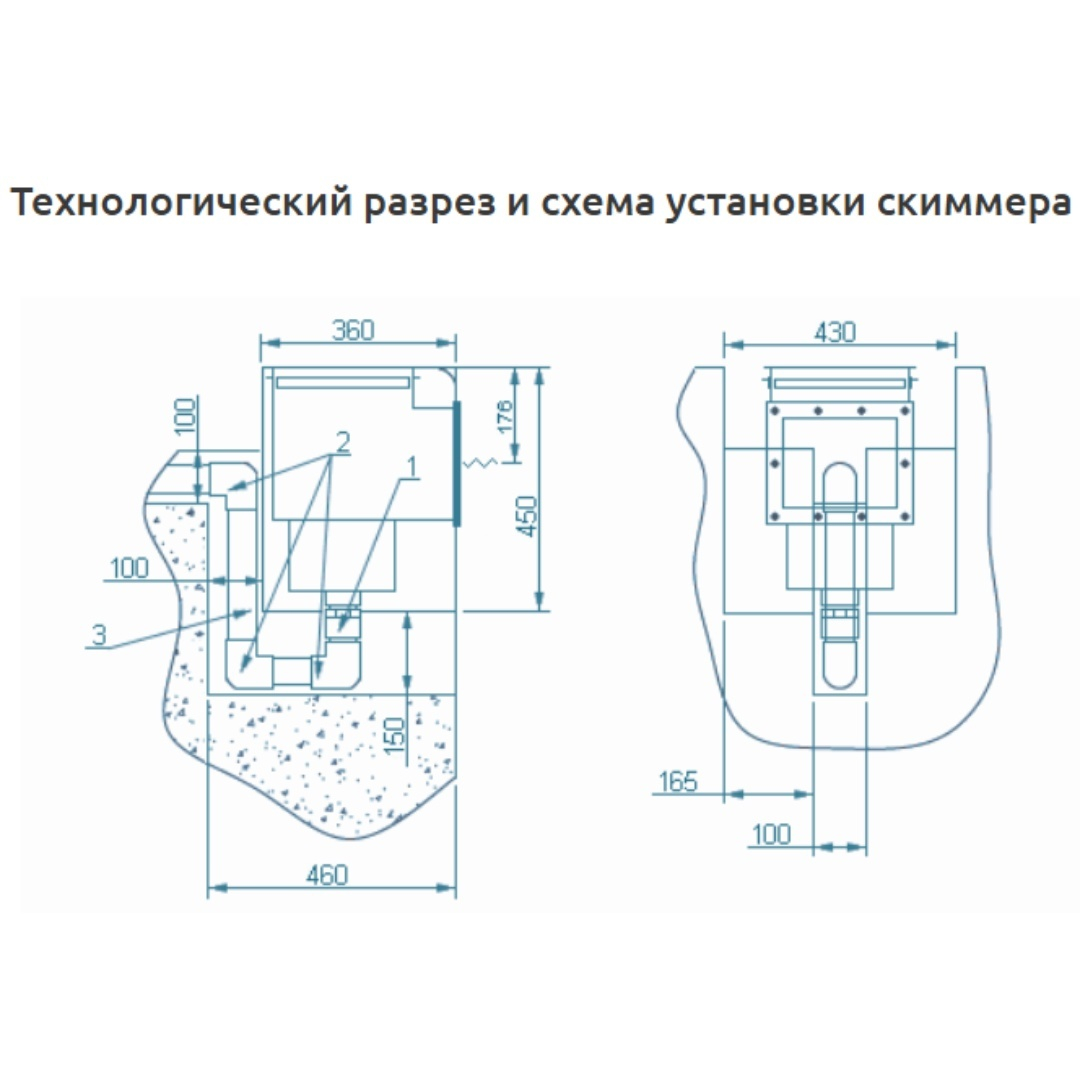 Технологический разрез и схема установки скиммера

360
100
2
1
176
450
100
3
150
460

430
165
100