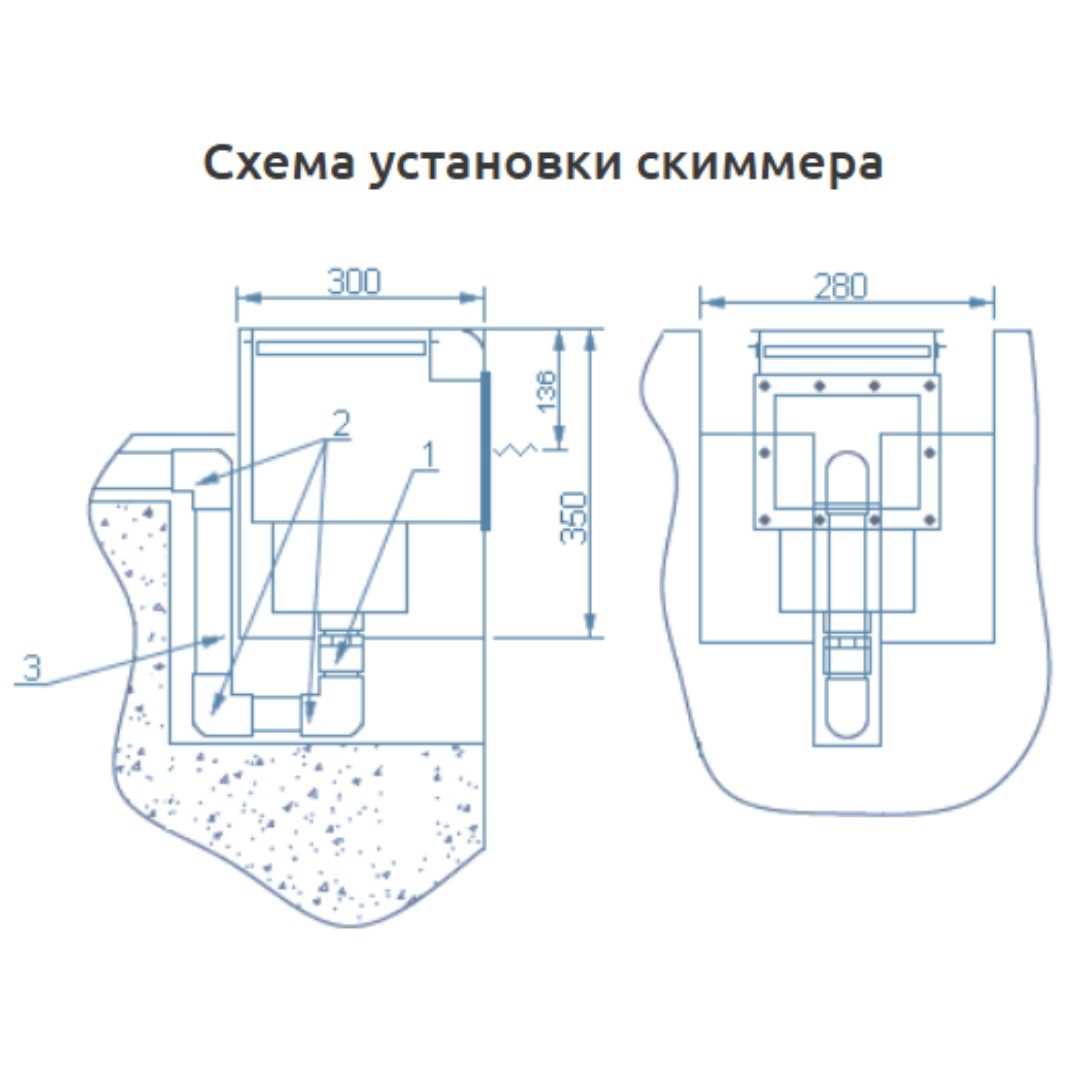 Схема установки скиммера

300

136

350

2

1

3

280