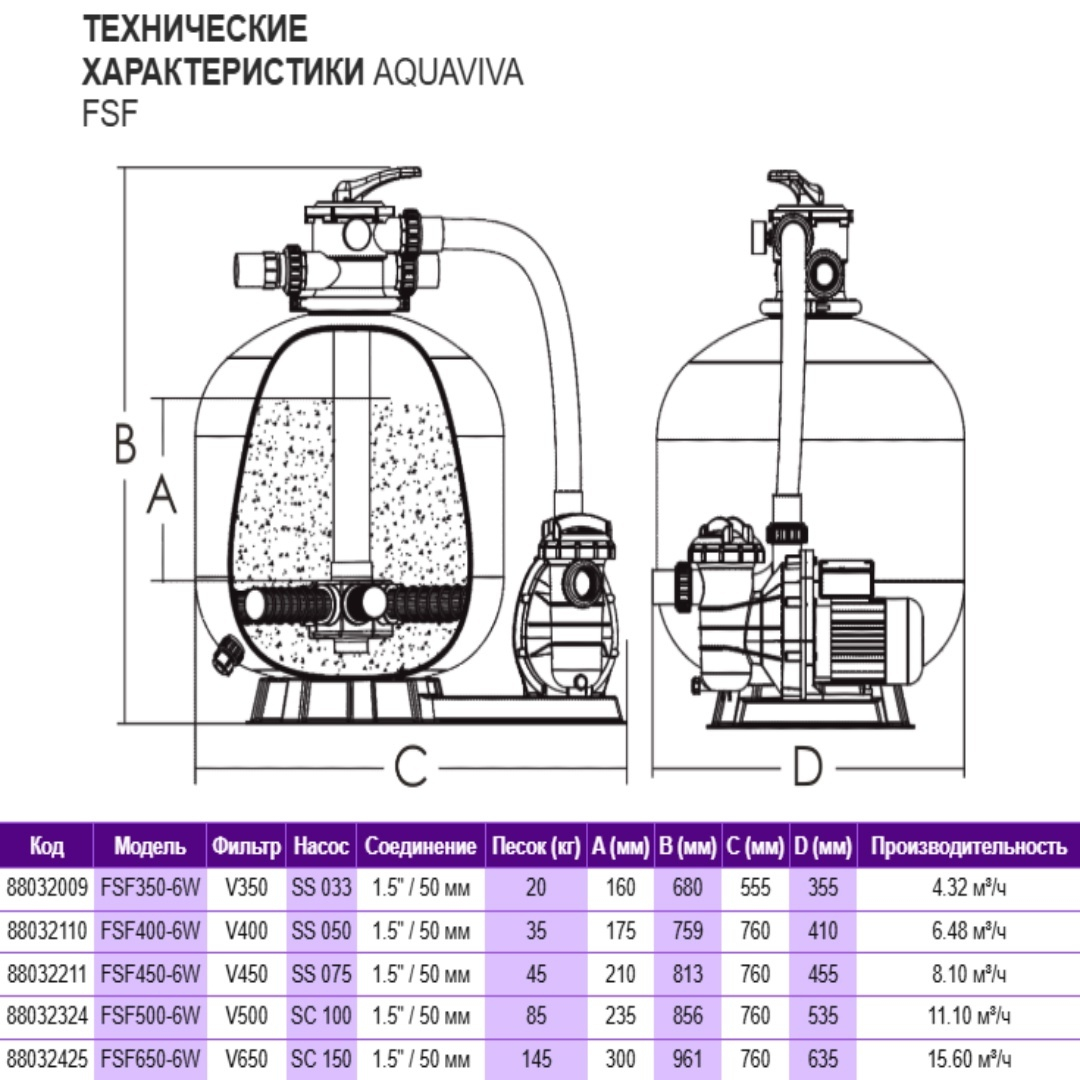 ТЕХНИЧЕСКИЕ
ХАРАКТЕРИСТИКИ AQUAVIVA
FSF

B
A
C
D

| Код | Модель | Фильтр | Насос | Соединение | Песок (кг) | A (мм) | B (мм) | C (мм) | D (мм) | Производительность |
|---|---|---|---|---|---|---|---|---|---|---|
| 88032009 | FSF350-6W | V350 | SS 033 | 1.5" / 50 мм | 20 | 160 | 680 | 555 | 355 | 4.32 м³/ч |
| 88032110 | FSF400-6W | V400 | SS 050 | 1.5" / 50 мм | 35 | 175 | 759 | 760 | 410 | 6.48 м³/ч |
| 88032211 | FSF450-6W | V450 | SS 075 | 1.5" / 50 мм | 45 | 210 | 813 | 760 | 455 | 8.10 м³/ч |
| 88032324 | FSF500-6W | V500 | SC 100 | 1.5" / 50 мм | 85 | 235 | 856 | 760 | 535 | 11.10 м³/ч |
| 88032425 | FSF650-6W | V650 | SC 150 | 1.5" / 50 мм | 145 | 300 | 961 | 760 | 635 | 15.60 м³/ч |