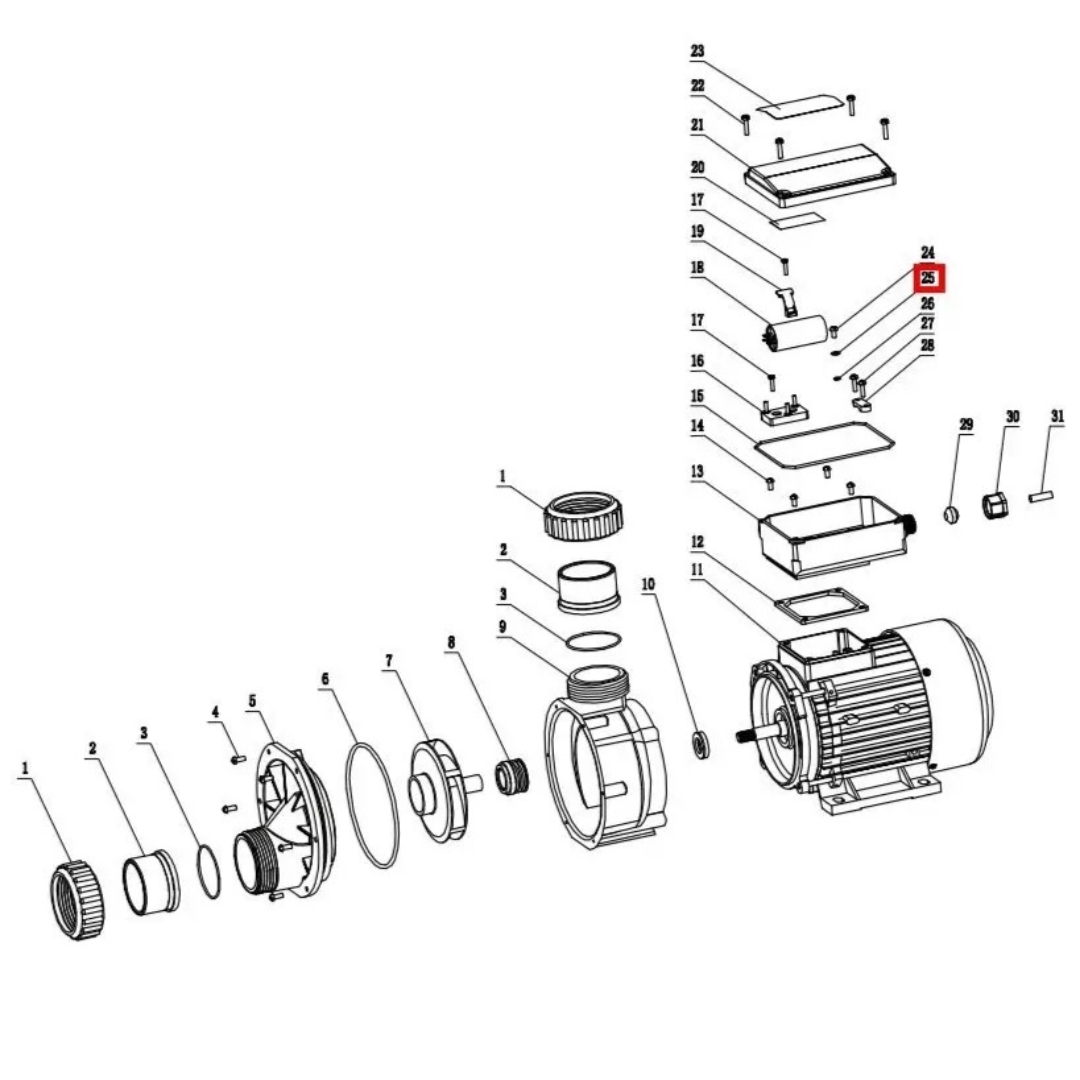 23
22
21
20
17
19
18
17
16
15
14
13
12
11
24
25
26
27
28
29
30
31
1
2
3
9
10
8
7
6
5
4
3
2
1