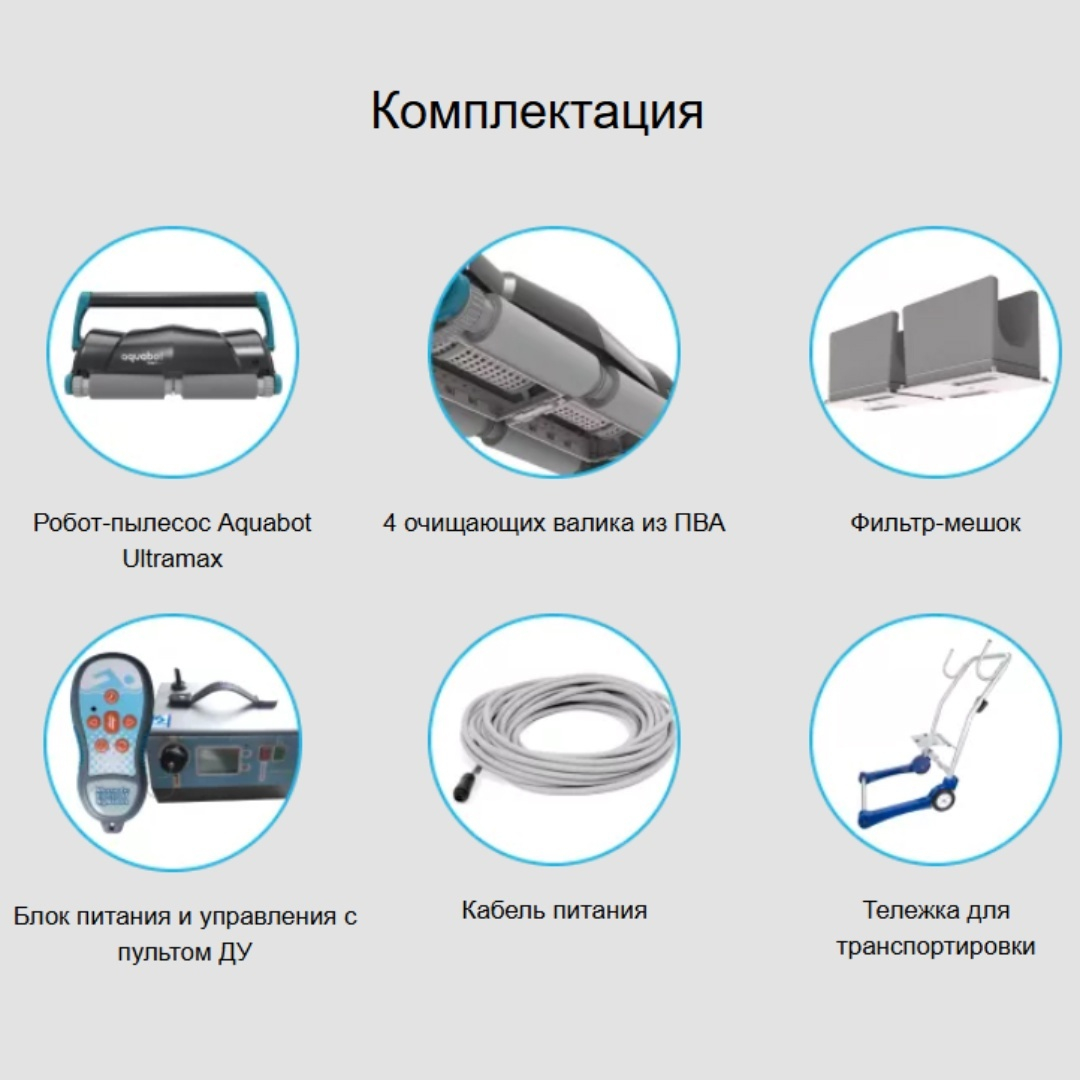 Комплектация

aquabot

Робот-пылесос Aquabot Ultramax

4 очищающих валика из ПВА

Фильтр-мешок

Блок питания и управления с пультом ДУ

Кабель питания

Тележка для транспортировки