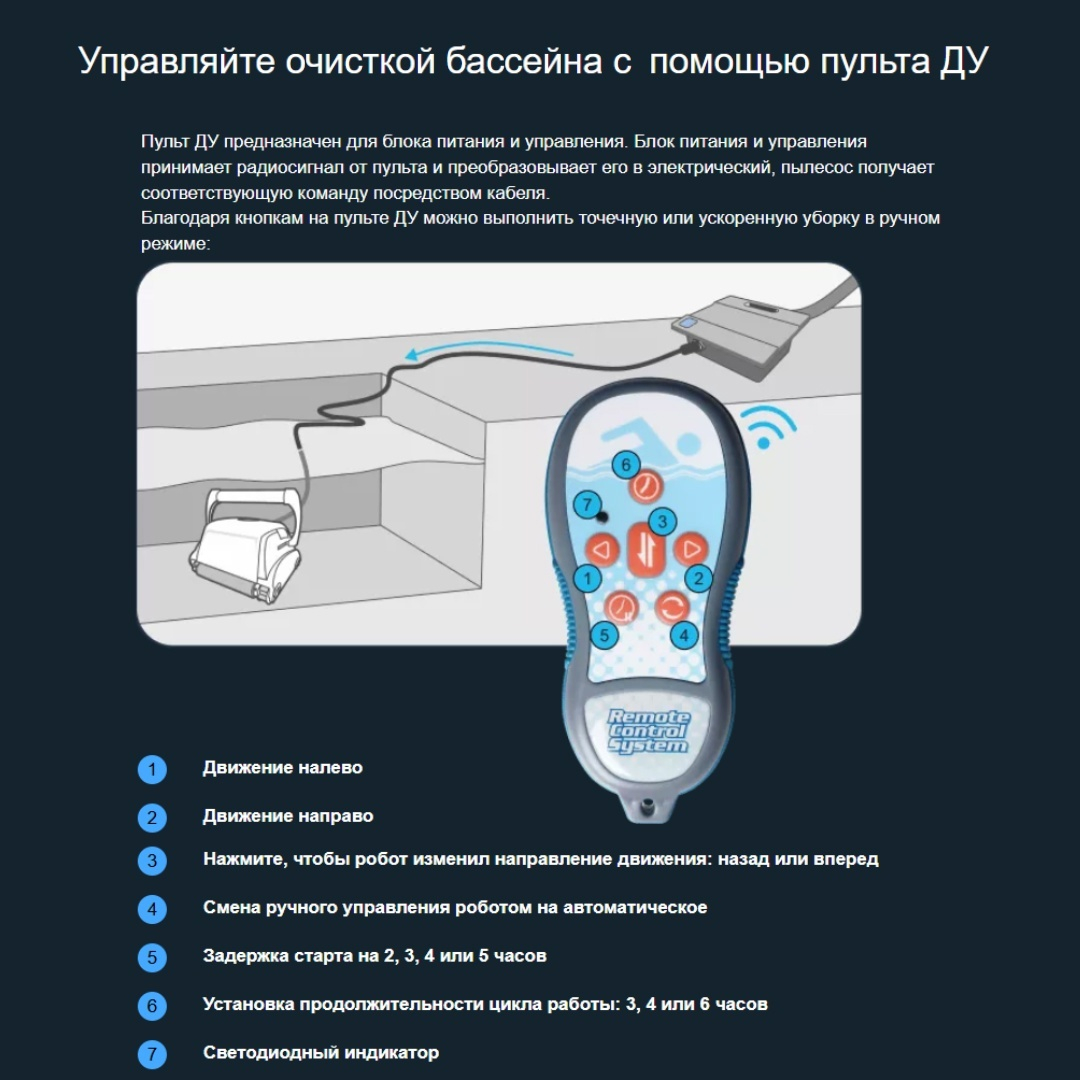 Управляйте очисткой бассейна с  помощью пульта ДУ

Пульт ДУ предназначен для блока питания и управления. Блок питания и управления принимает радиосигнал от пульта и преобразовывает его в электрический, пылесос получает соответствующую команду посредством кабеля.
Благодаря кнопкам на пульте ДУ можно выполнить точечную или ускоренную уборку в ручном режиме:

6
7
3
1
2
5
4
Remote Control System

1 Движение налево

2 Движение направо

3 Нажмите, чтобы робот изменил направление движения: назад или вперед

4 Смена ручного управления роботом на автоматическое

5 Задержка старта на 2, 3, 4 или 5 часов

6 Установка продолжительности цикла работы: 3, 4 или 6 часов

7 Светодиодный индикатор