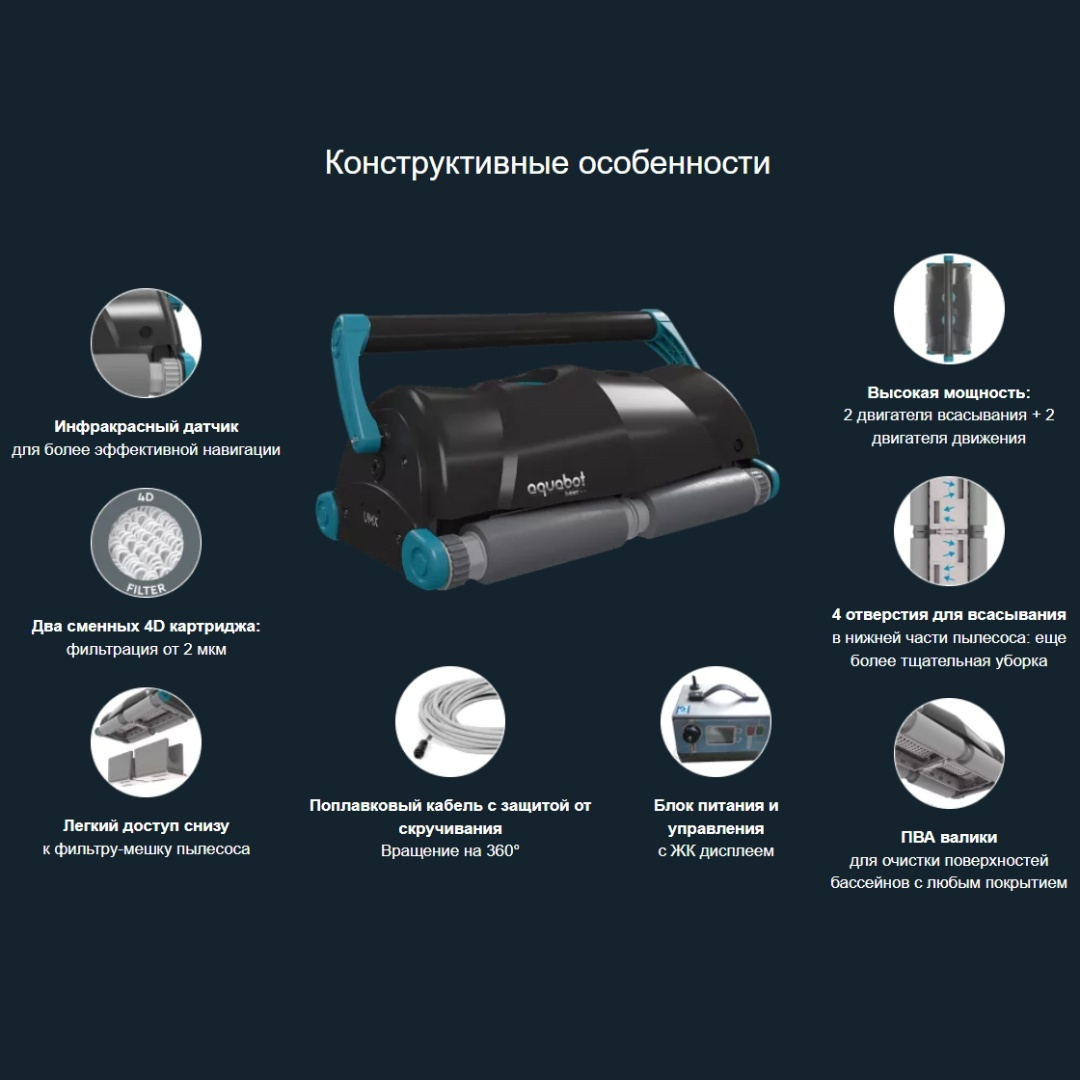 Конструктивные особенности

Инфракрасный датчик
для более эффективной навигации

4D
FILTER

Два сменных 4D картриджа:
фильтрация от 2 мкм

Легкий доступ снизу
к фильтру-мешку пылесоса

aquabot

UMX

Поплавковый кабель с защитой от скручивания
Вращение на 360°

Блок питания и управления
с ЖК дисплеем

Высокая мощность:
2 двигателя всасывания + 2 двигателя движения

4 отверстия для всасывания
в нижней части пылесоса: еще более тщательная уборка

ПВА валики
для очистки поверхностей бассейнов с любым покрытием