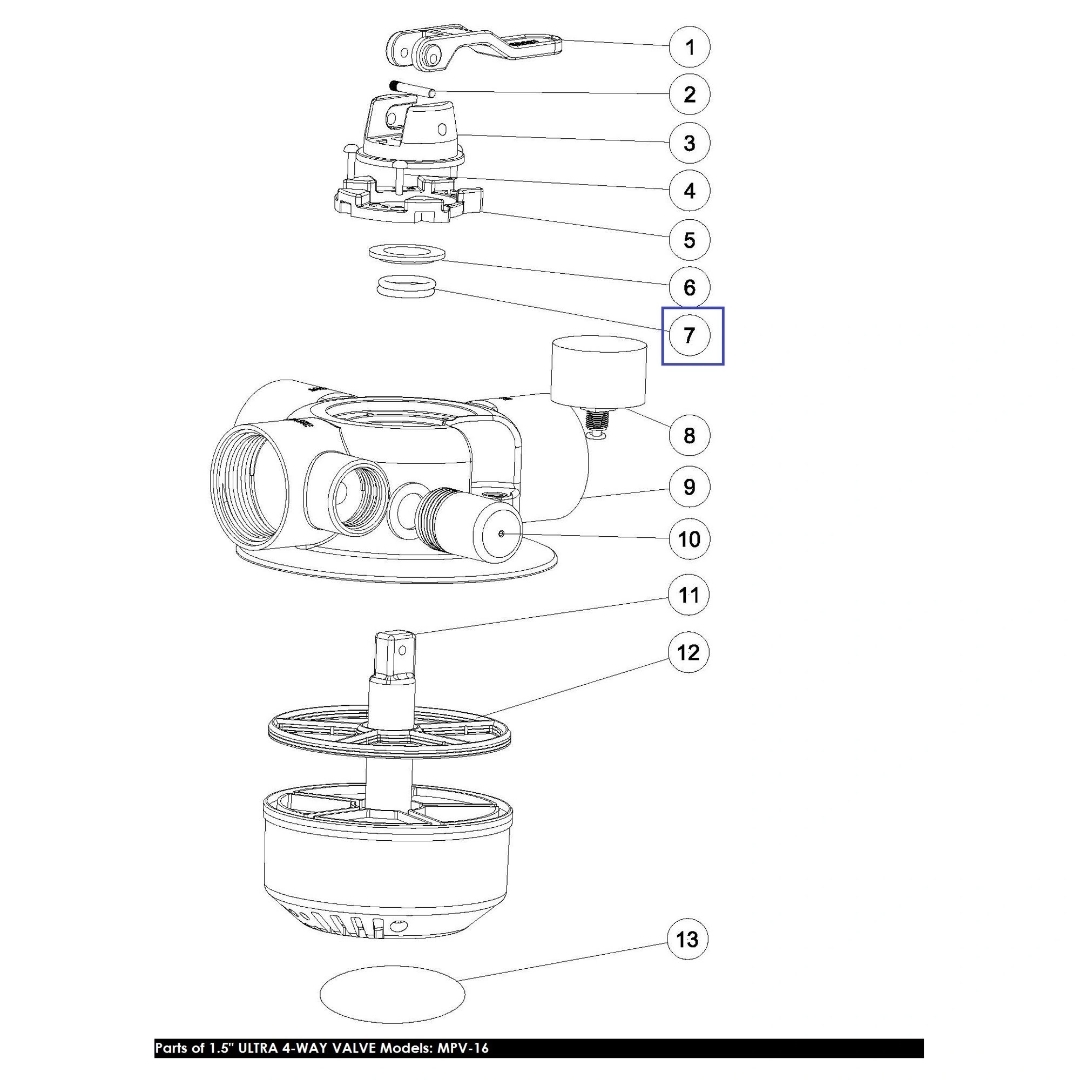 1
2
3
4
5
6
7
8
9
10
11
12
13

Parts of 1.5" ULTRA 4-WAY VALVE Models: MPV-16