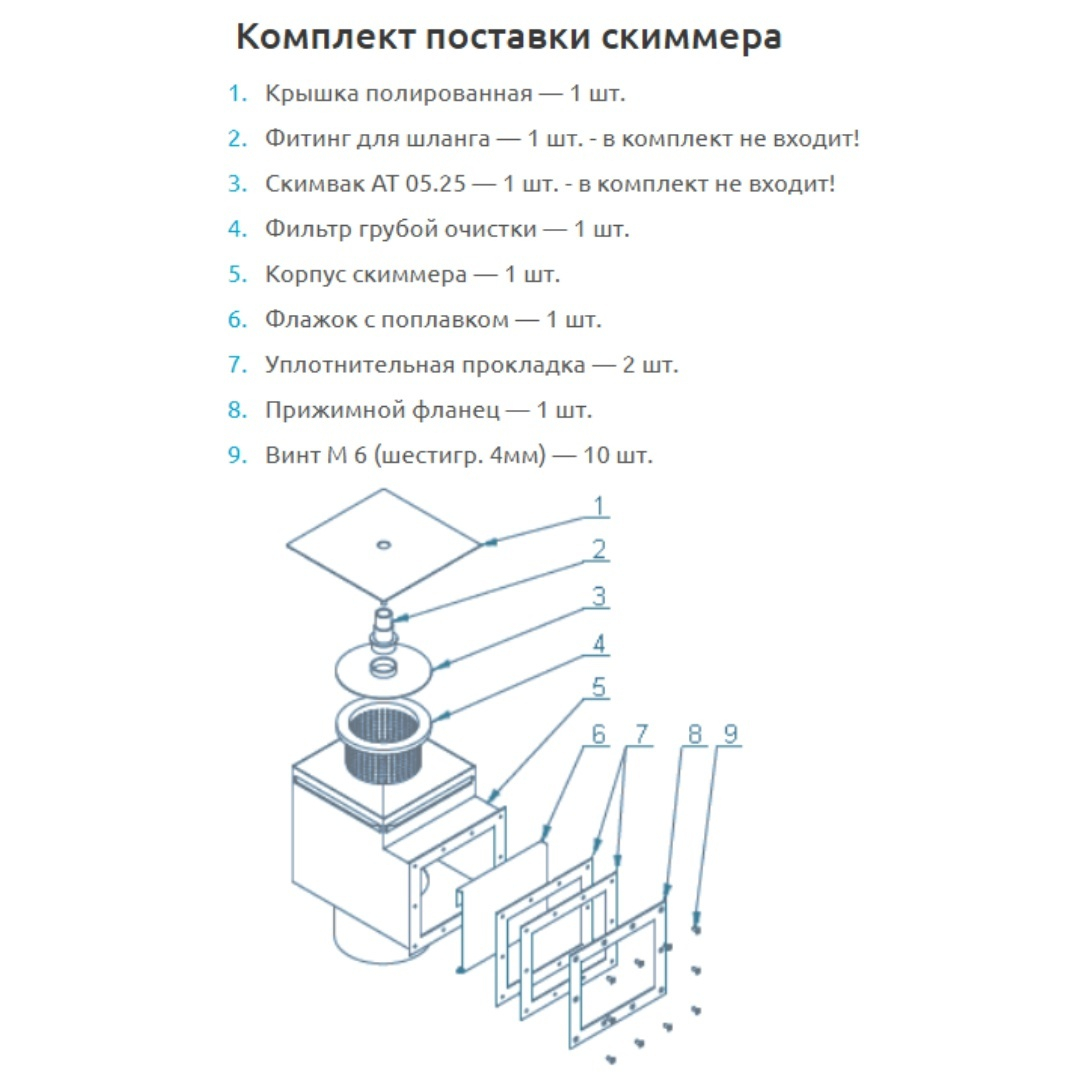 Комплект поставки скиммера

1. Крышка полированная — 1 шт.
2. Фитинг для шланга — 1 шт. - в комплект не входит!
3. Скимвак АТ 05.25 — 1 шт. - в комплект не входит!
4. Фильтр грубой очистки — 1 шт.
5. Корпус скиммера — 1 шт.
6. Флажок с поплавком — 1 шт.
7. Уплотнительная прокладка — 2 шт.
8. Прижимной фланец — 1 шт.
9. Винт М 6 (шестигр. 4мм) — 10 шт.

1
2
3
4
5
6
7
8
9