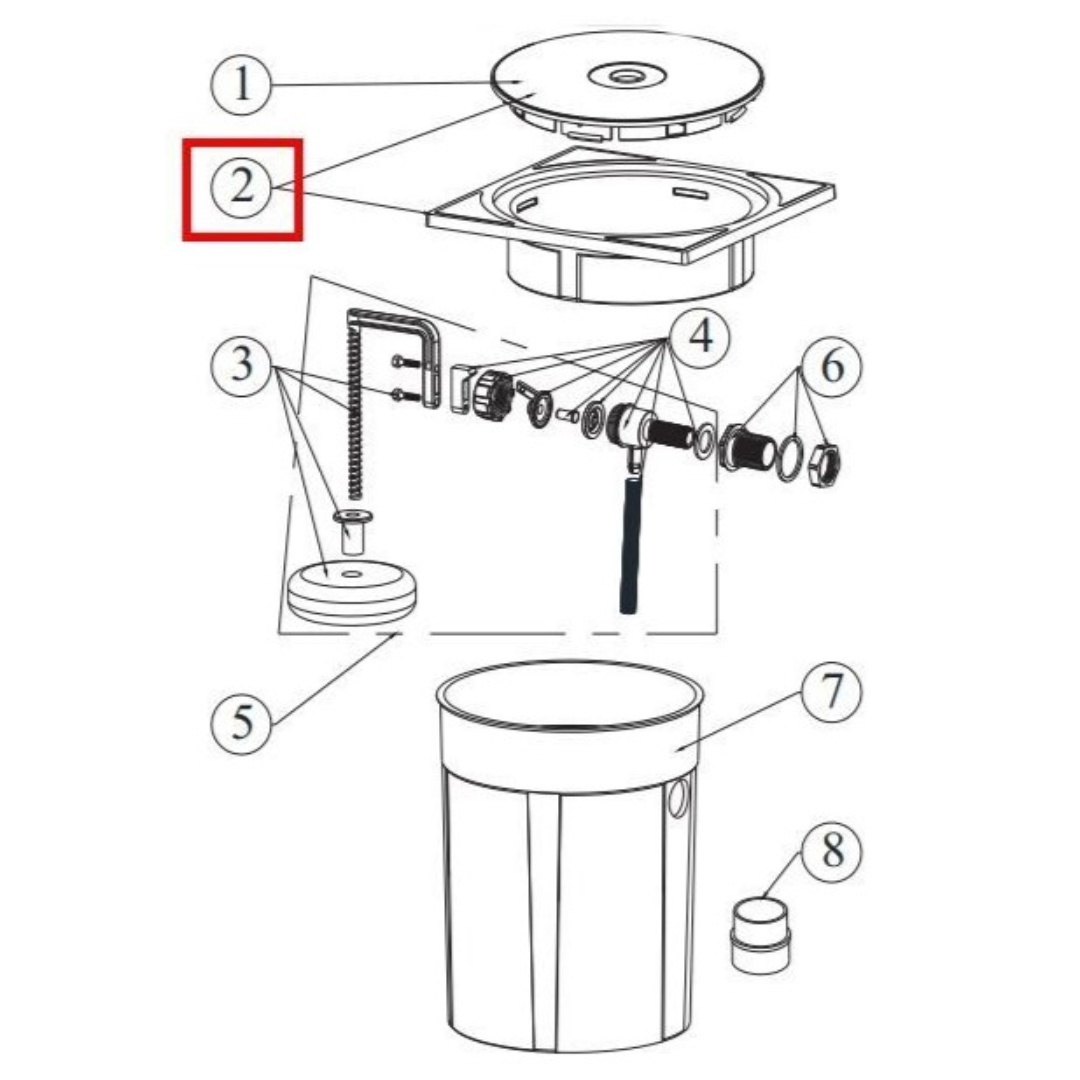 1
2
3
4
6
5
7
8