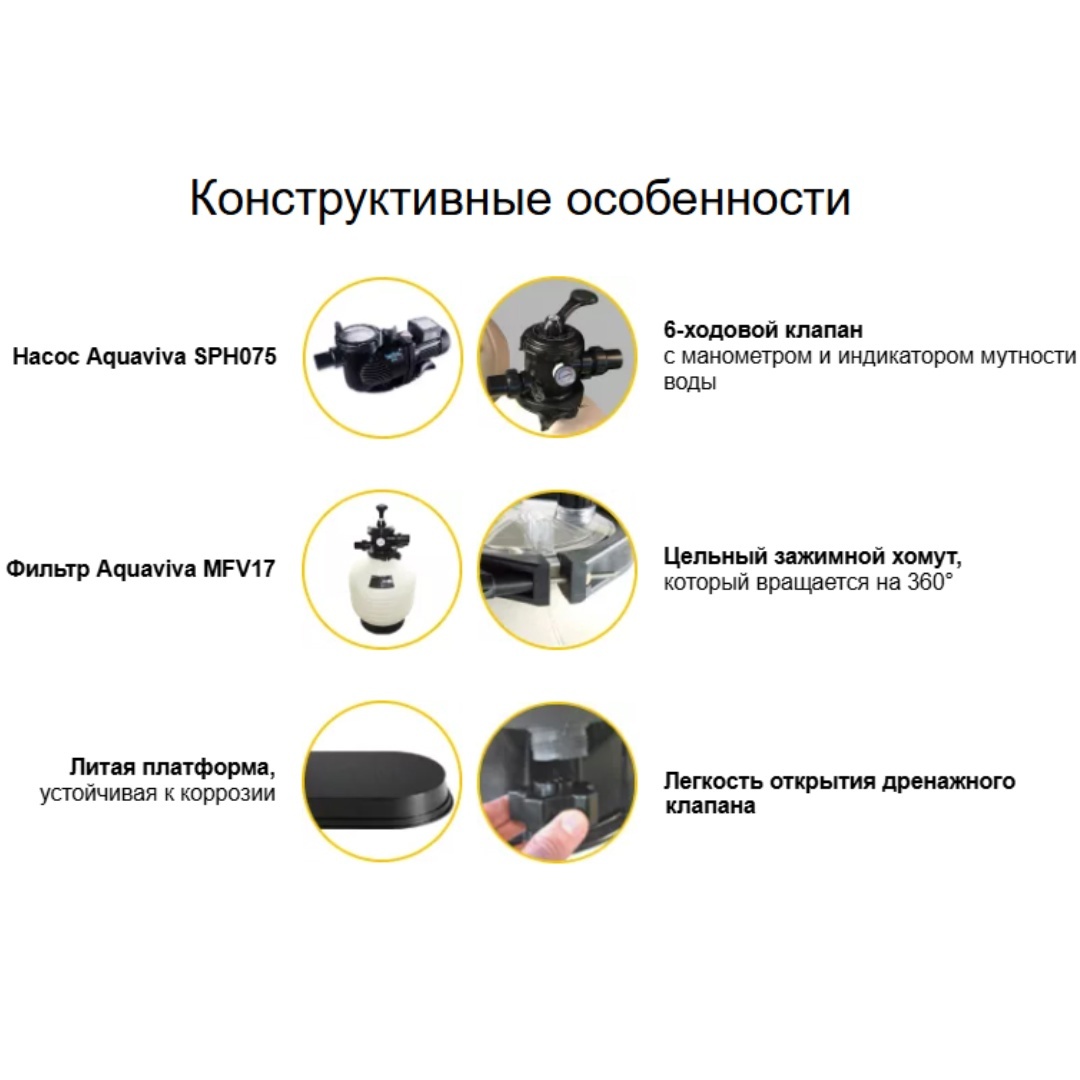 Конструктивные особенности

Насос Aquaviva SPH075

6-ходовой клапан
с манометром и индикатором мутности воды

Фильтр Aquaviva MFV17

Цельный зажимной хомут,
который вращается на 360°

Литая платформа,
устойчивая к коррозии

Легкость открытия дренажного клапана