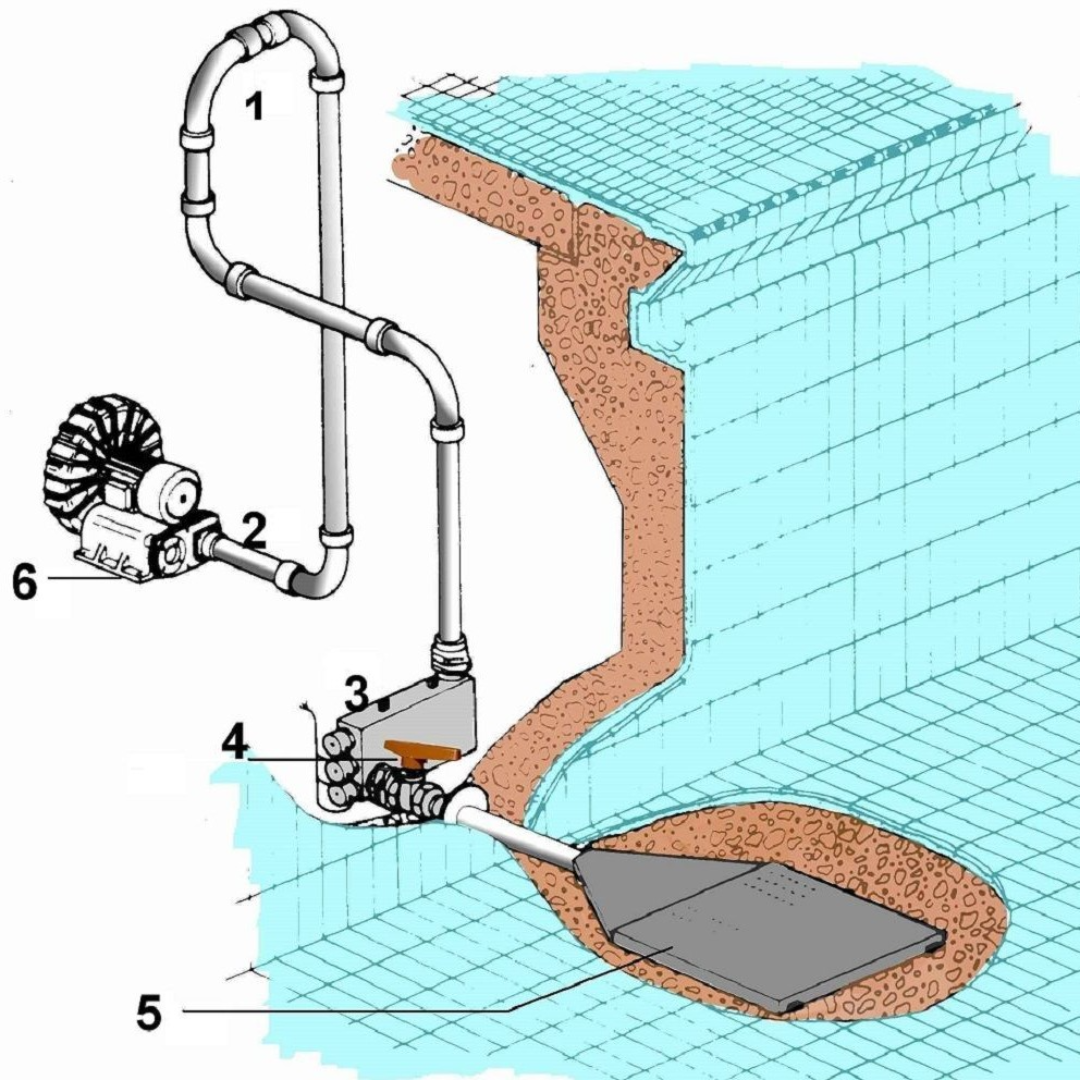 1
2
6
3
4
5