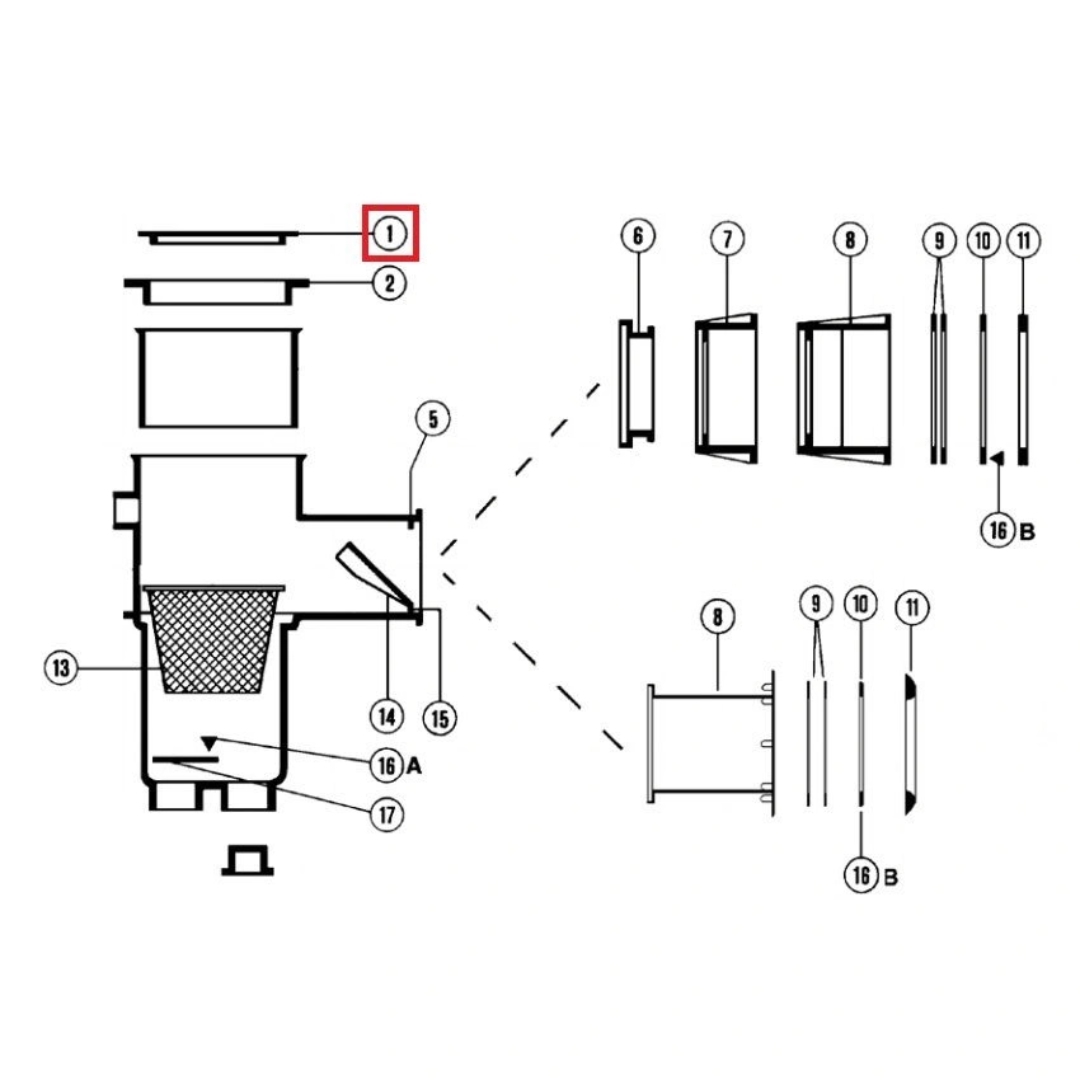 1
2
5
13
14
15
16 A
17
6
7
8
9
10
11
16 B
8
9
10
11
16 B