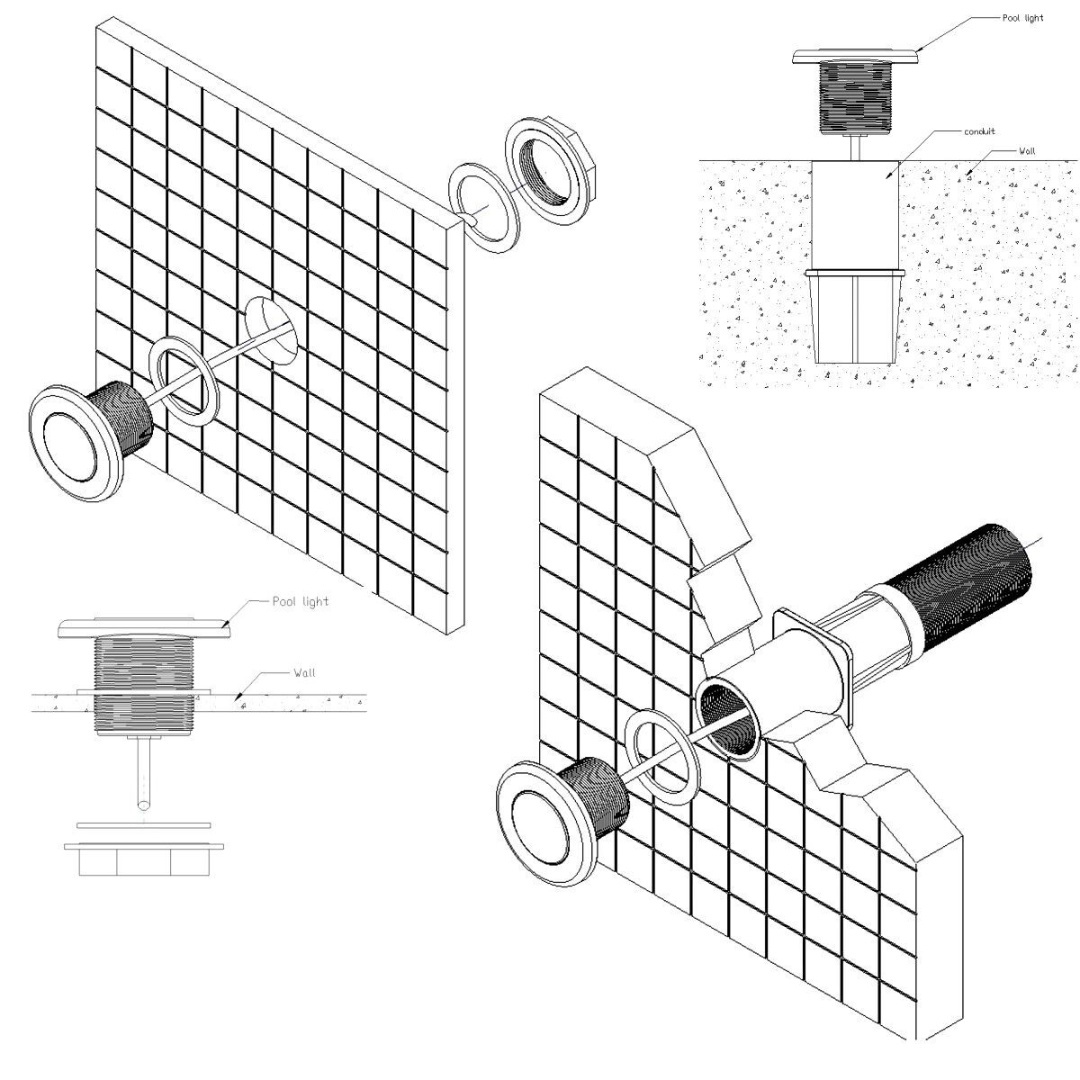 Pool light
conduit
Wall
Pool light
Wall