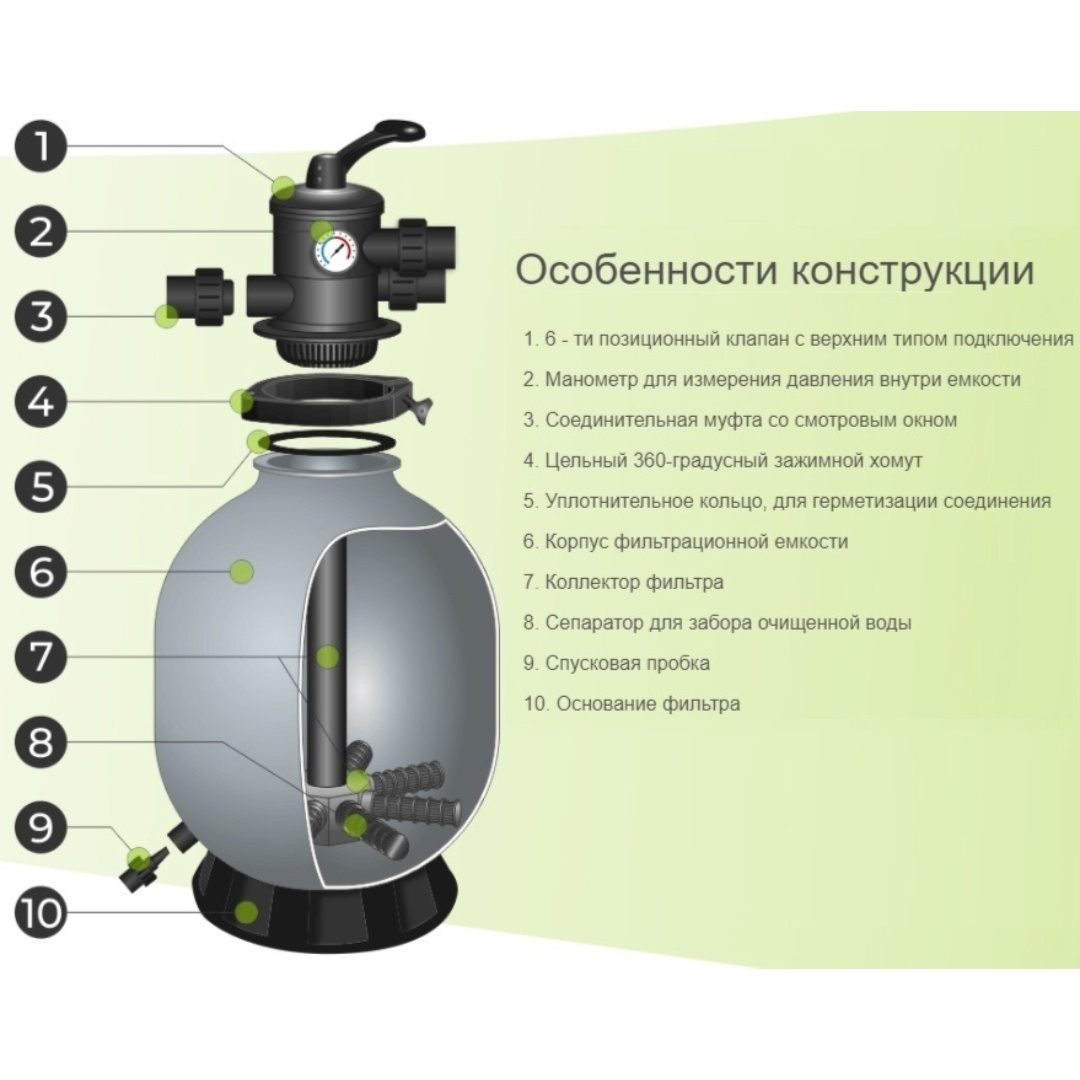 1
2
3
4
5
6
7
8
9
10

Особенности конструкции

1. 6 - ти позиционный клапан с верхним типом подключения
2. Манометр для измерения давления внутри емкости
3. Соединительная муфта со смотровым окном
4. Цельный 360-градусный зажимной хомут
5. Уплотнительное кольцо, для герметизации соединения
6. Корпус фильтрационной емкости
7. Коллектор фильтра
8. Сепаратор для забора очищенной воды
9. Спусковая пробка
10. Основание фильтра