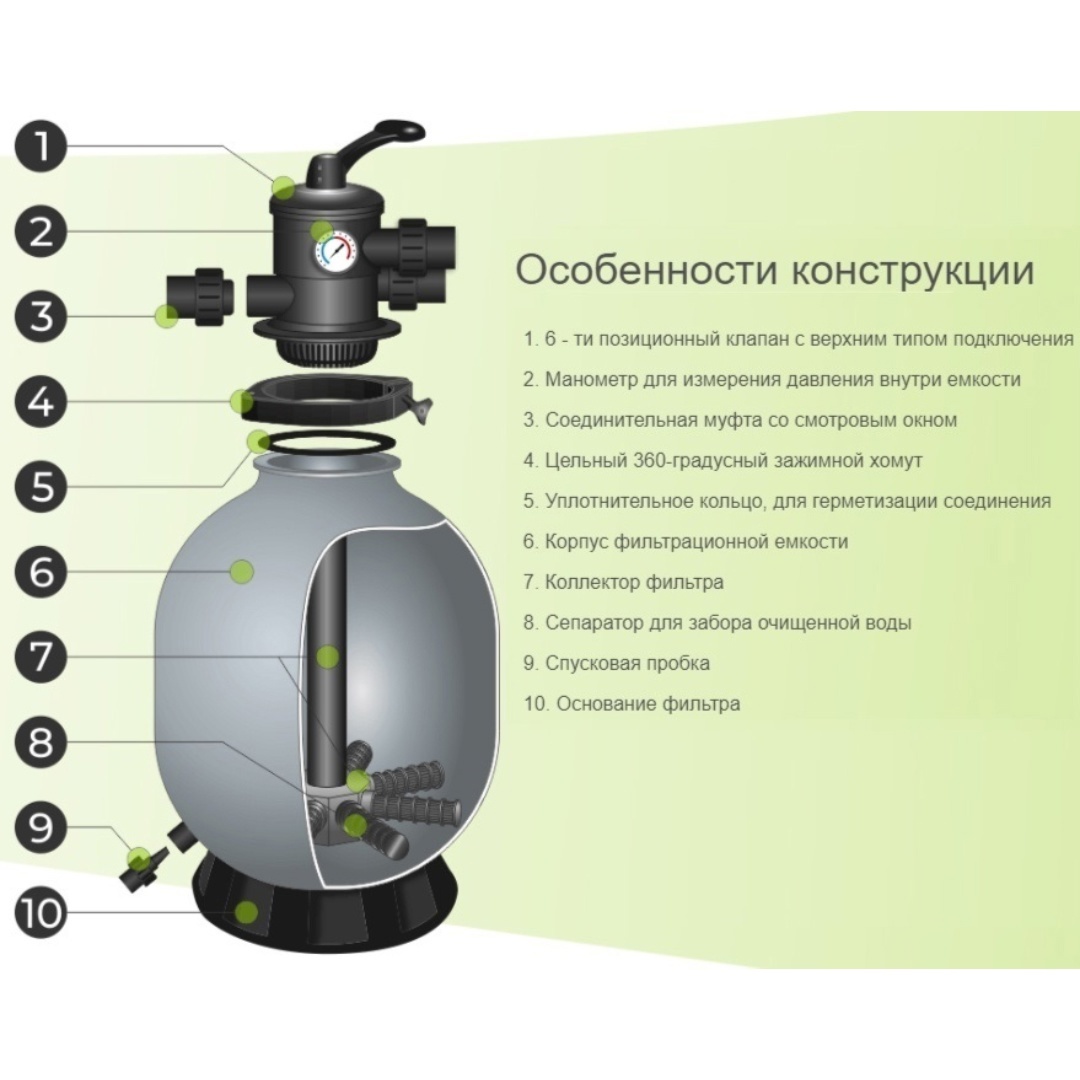 1
2
3
4
5
6
7
8
9
10

Особенности конструкции

1. 6 - ти позиционный клапан с верхним типом подключения
2. Манометр для измерения давления внутри емкости
3. Соединительная муфта со смотровым окном
4. Цельный 360-градусный зажимной хомут
5. Уплотнительное кольцо, для герметизации соединения
6. Корпус фильтрационной емкости
7. Коллектор фильтра
8. Сепаратор для забора очищенной воды
9. Спусковая пробка
10. Основание фильтра