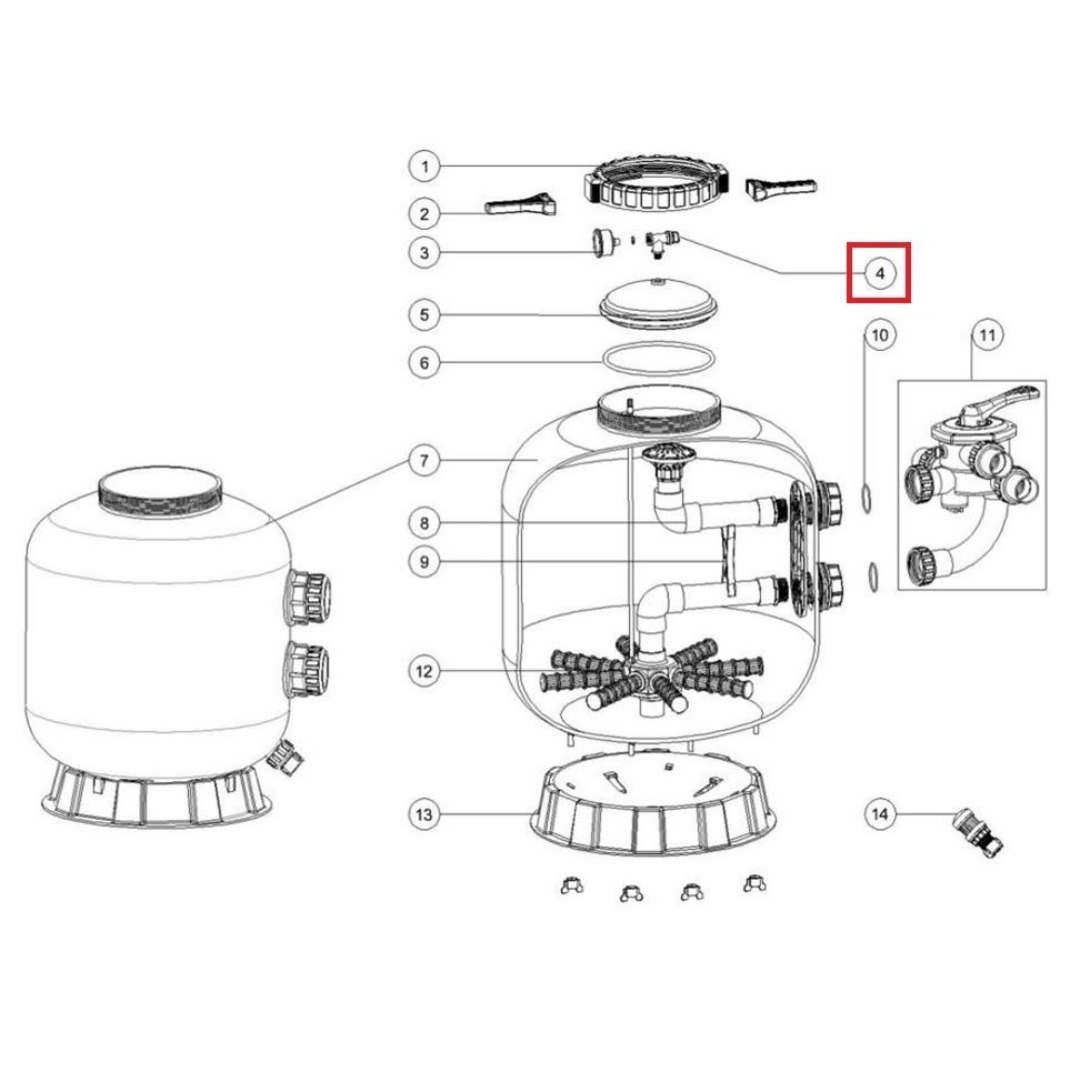 1
2
3
4
5
6
10
11
7
8
9
12
13
14