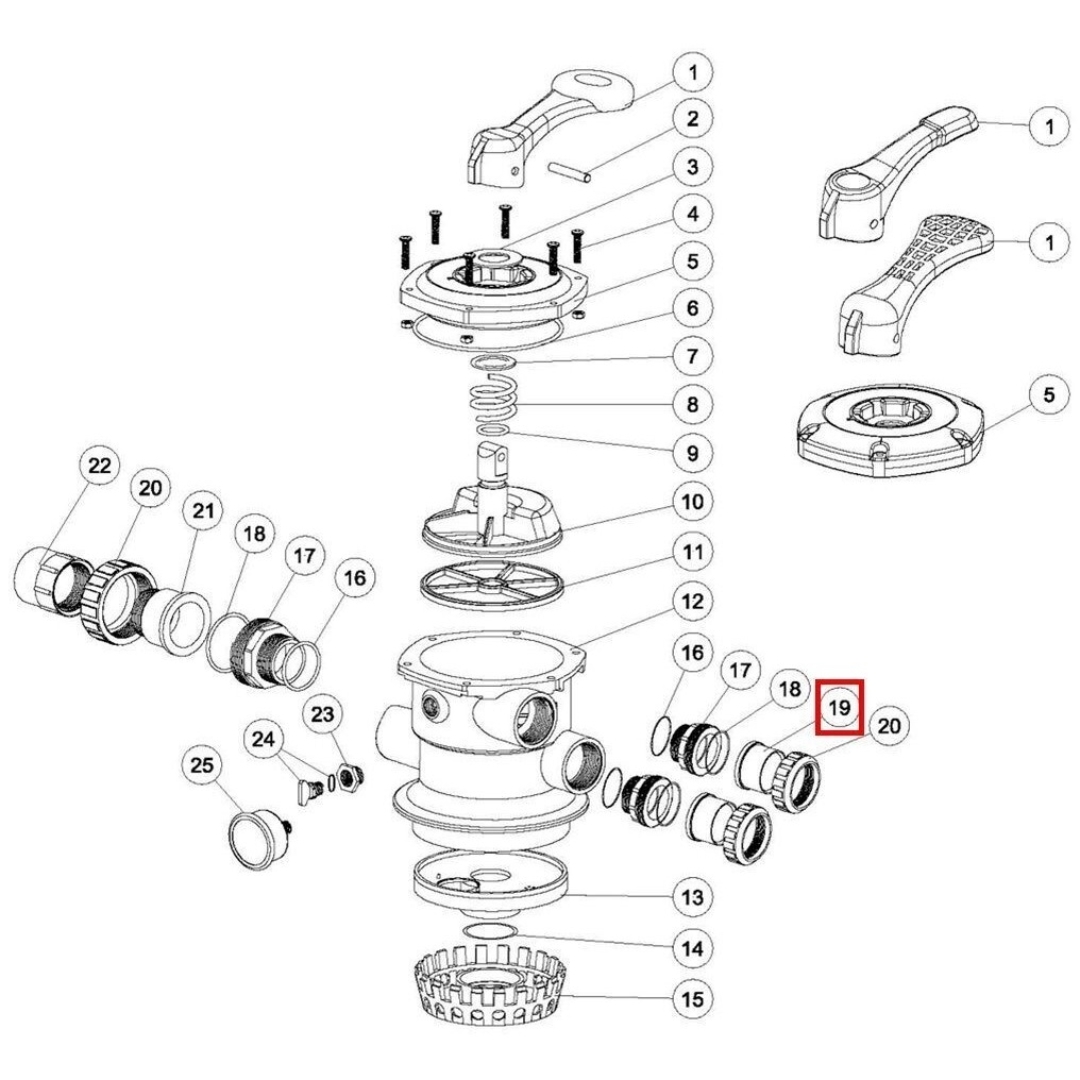 1
2
3
4
5
6
7
8
9
10
11
12
13
14
15
1
1
5
22
20
21
18
17
16
23
24
25
16
17
18
19
20