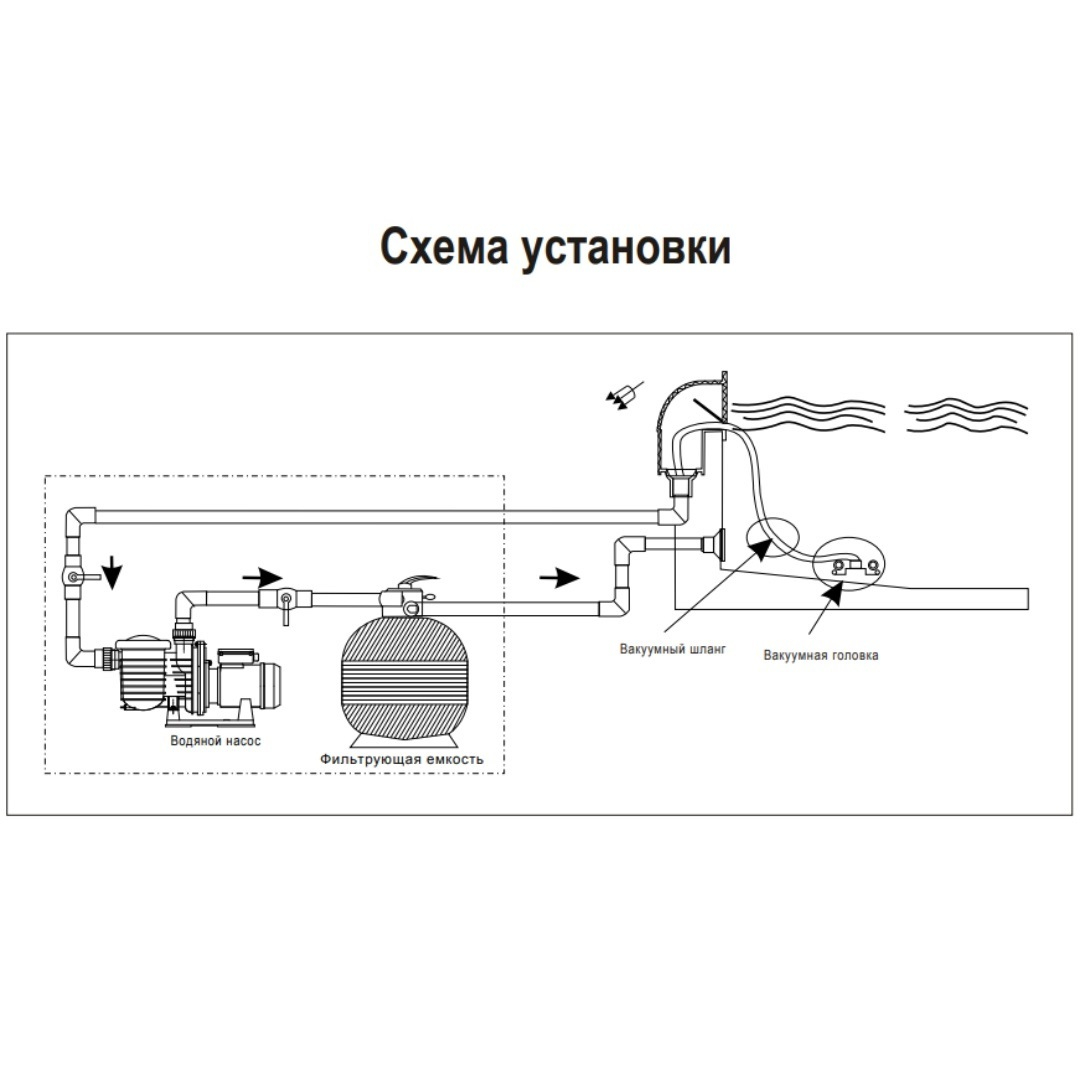 Схема установки

Вакуумный шланг

Вакуумная головка

Водяной насос

Фильтрующая емкость