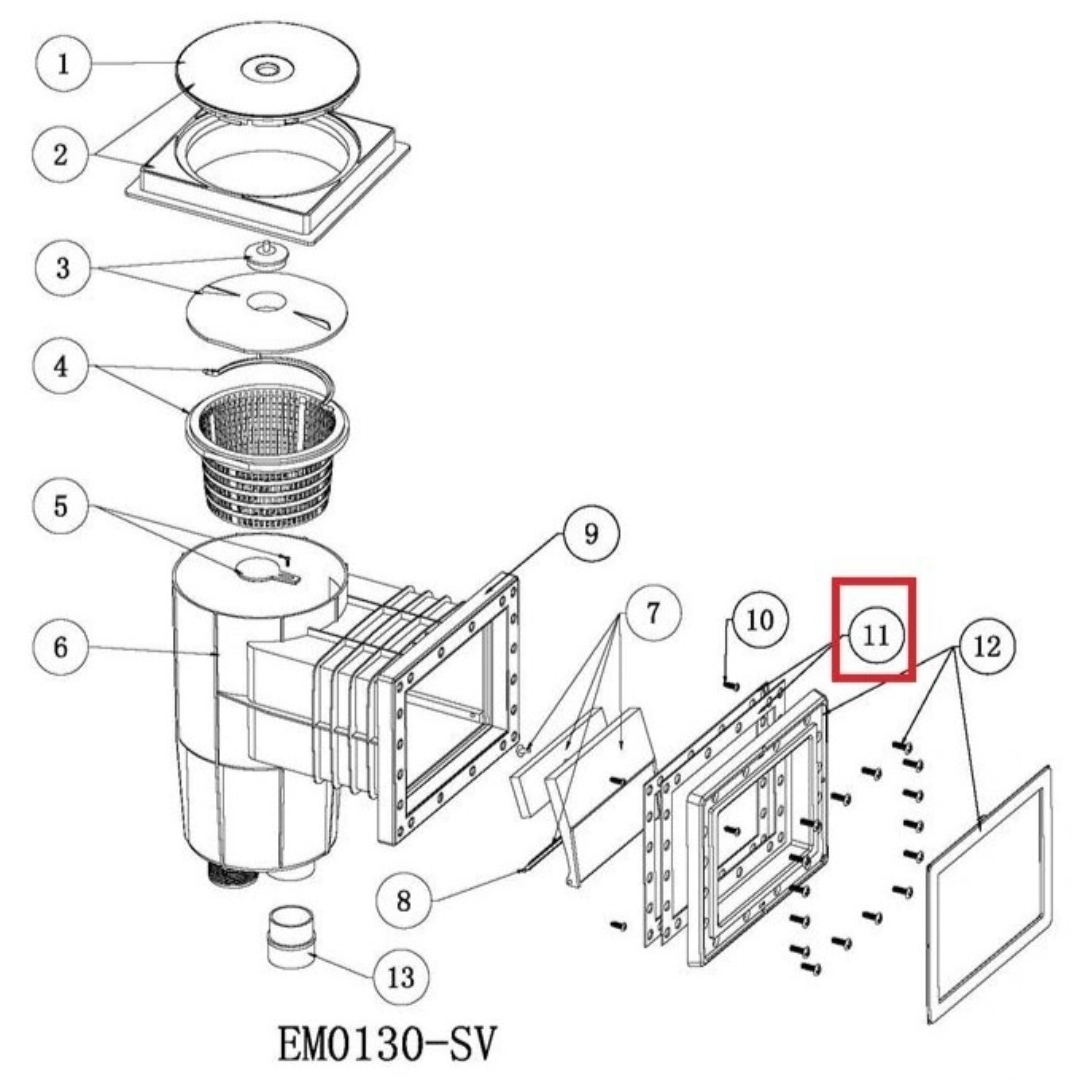 1
2
3
4
5
6
9
7
10
11
12
8
13
EM0130-SV