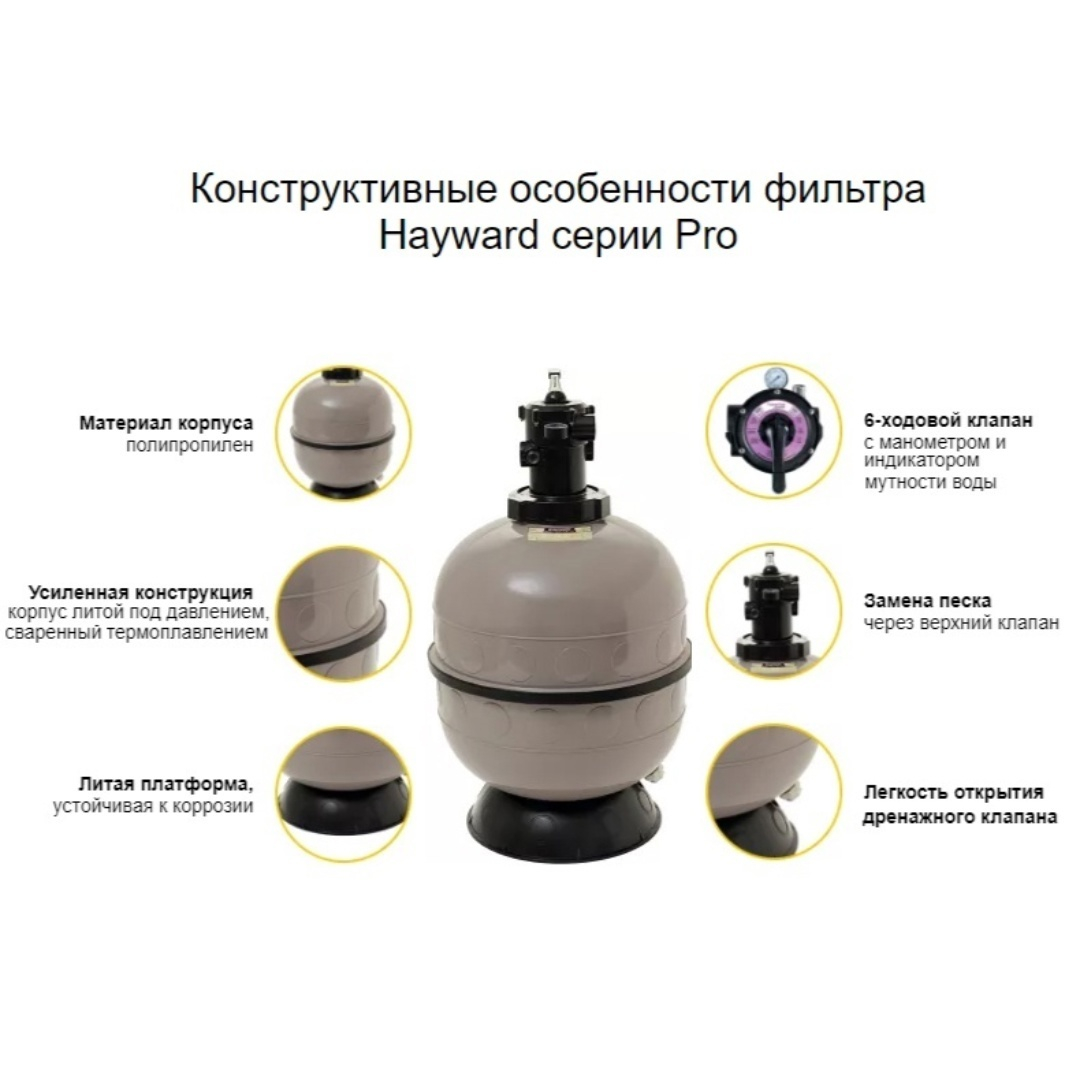 Конструктивные особенности фильтра Hayward серии Pro

Материал корпуса
полипропилен

Усиленная конструкция
корпус литой под давлением,
сваренный термоплавлением

Литая платформа,
устойчивая к коррозии

6-ходовой клапан
с манометром и
индикатором
мутности воды

Замена песка
через верхний клапан

Легкость открытия
дренажного клапана