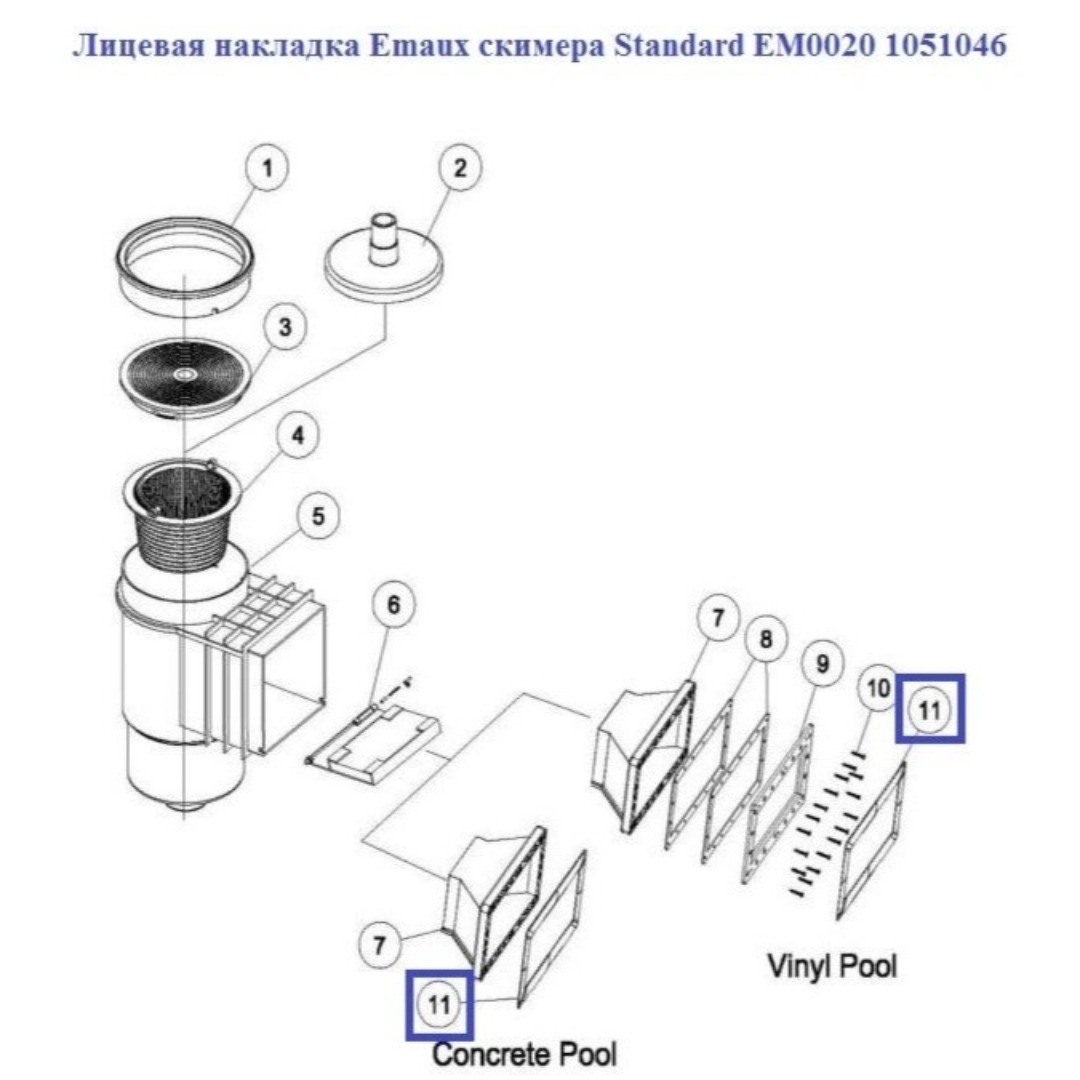 Лицевая накладка Emaux скимера Standard EM0020 1051046

1
2
3
4
5
6
7
8
9
10
11
7
11
Vinyl Pool
Concrete Pool