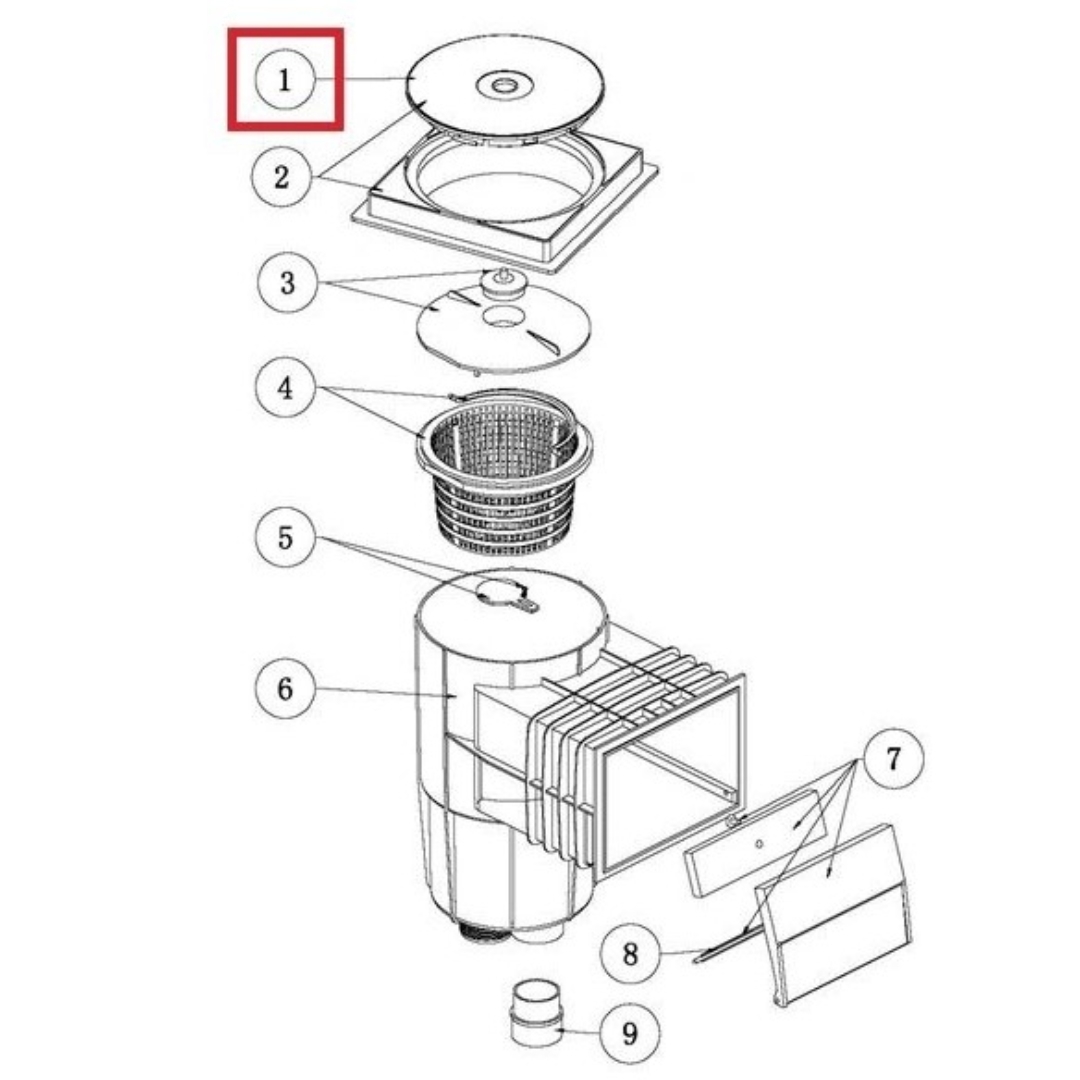 1
2
3
4
5
6
7
8
9