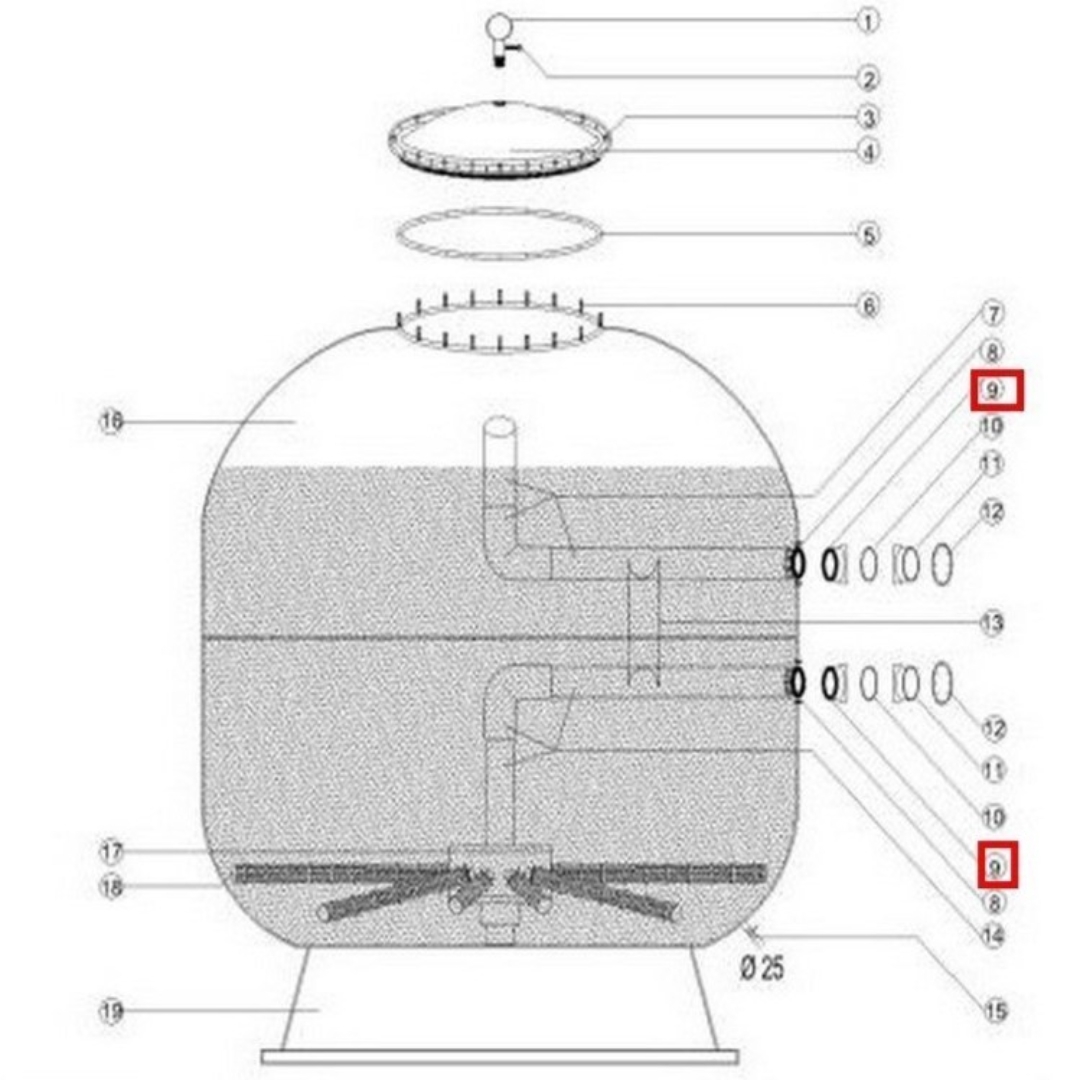 1
2
3
4
5
6
7
8
9
10
11
12
16
13
12
11
10
9
8
14
17
18
Ø 25
15
19