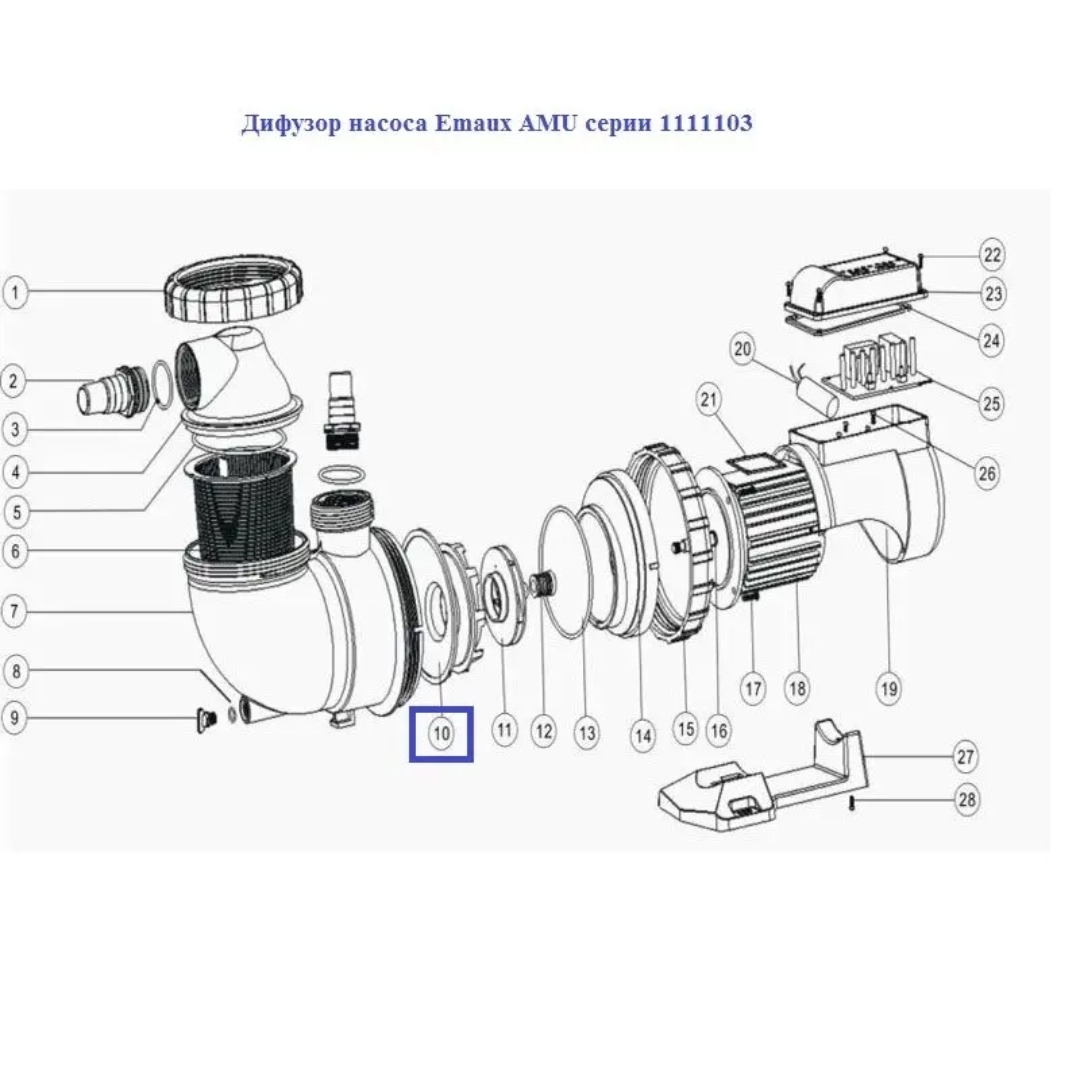 Дифузор насоса Emaux AMU серии 1111103

1
2
3
4
5
6
7
8
9
10
11
12
13
14
15
16
17
18
19
20
21
22
23
24
25
26
27
28