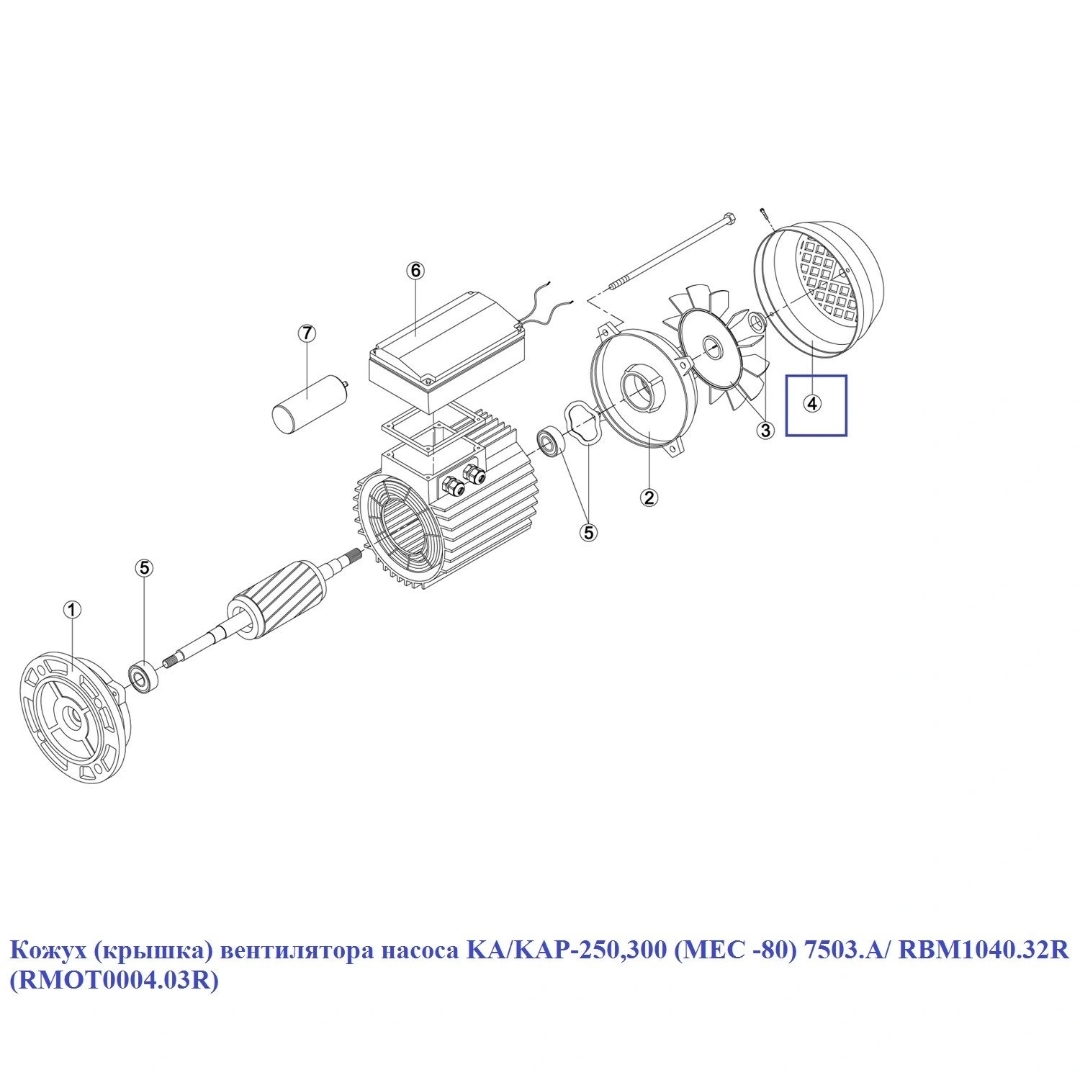 6

7

4

3

2

5

5

1

Кожух (крышка) вентилятора насоса KA/KAP-250,300 (MEC -80) 7503.A/ RBM1040.32R (RMOT0004.03R)