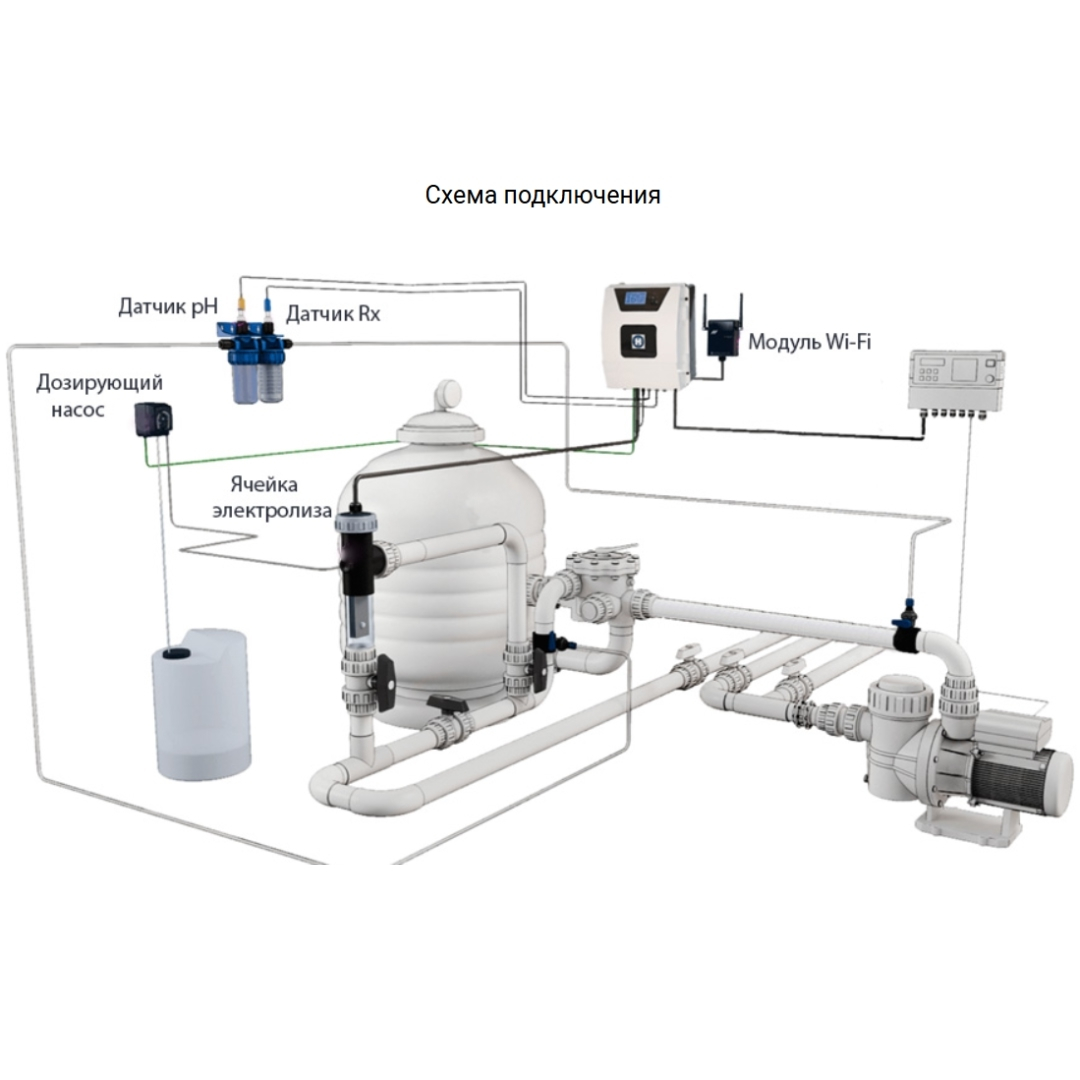 Схема подключения

Датчик pH

Датчик Rx

Модуль Wi-Fi

Дозирующий насос

Ячейка электролиза