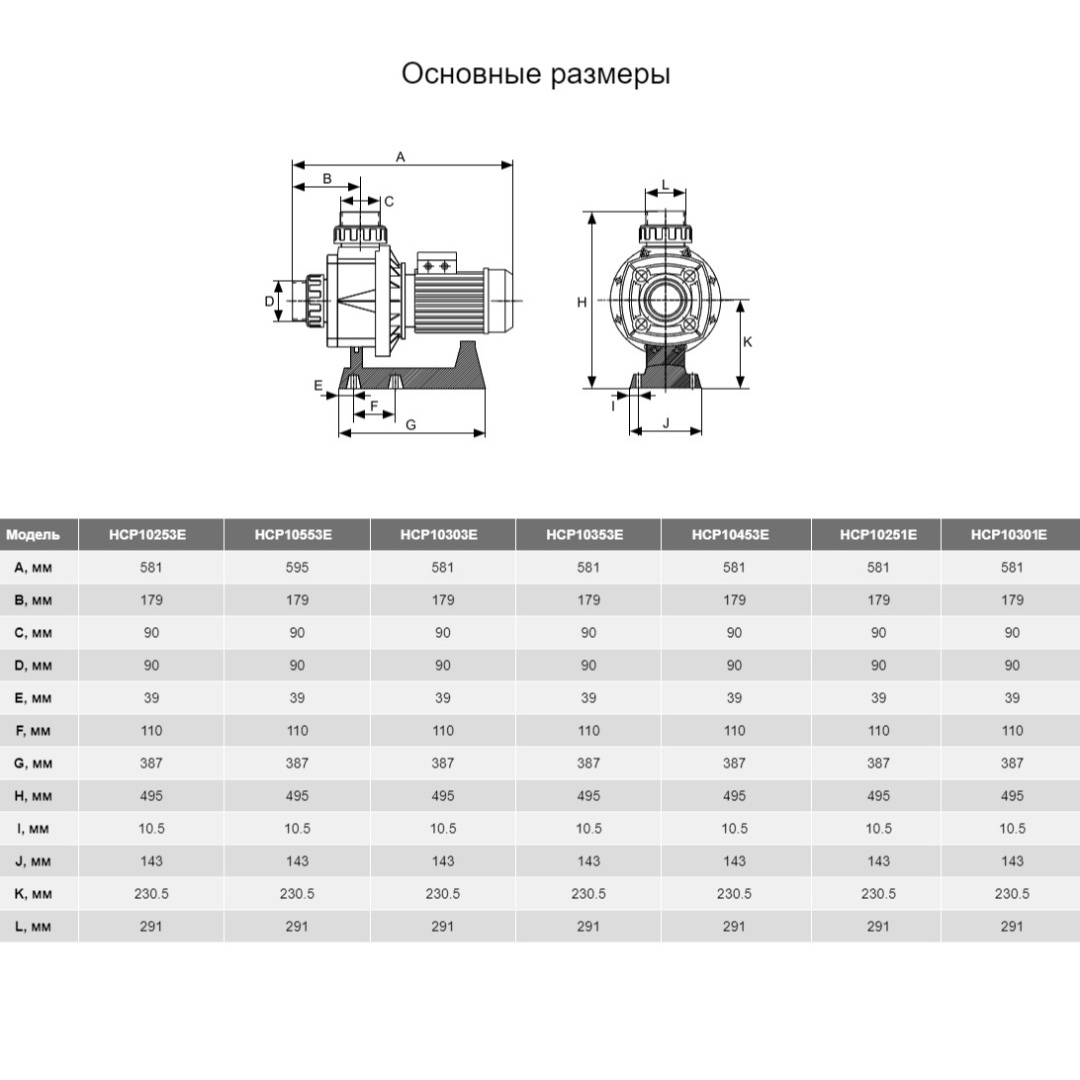 Основные размеры

A
B
C
D
E
F
G
L
H
K
I
J

| Модель | HCP10253E | HCP10553E | HCP10303E | HCP10353E | HCP10453E | HCP10251E | HCP10301E |
|---|---|---|---|---|---|---|---|
| A, мм | 581 | 595 | 581 | 581 | 581 | 581 | 581 |
| B, мм | 179 | 179 | 179 | 179 | 179 | 179 | 179 |
| C, мм | 90 | 90 | 90 | 90 | 90 | 90 | 90 |
| D, мм | 90 | 90 | 90 | 90 | 90 | 90 | 90 |
| E, мм | 39 | 39 | 39 | 39 | 39 | 39 | 39 |
| F, мм | 110 | 110 | 110 | 110 | 110 | 110 | 110 |
| G, мм | 387 | 387 | 387 | 387 | 387 | 387 | 387 |
| H, мм | 495 | 495 | 495 | 495 | 495 | 495 | 495 |
| I, мм | 10.5 | 10.5 | 10.5 | 10.5 | 10.5 | 10.5 | 10.5 |
| J, мм | 143 | 143 | 143 | 143 | 143 | 143 | 143 |
| K, мм | 230.5 | 230.5 | 230.5 | 230.5 | 230.5 | 230.5 | 230.5 |
| L, мм | 291 | 291 | 291 | 291 | 291 | 291 | 291 |