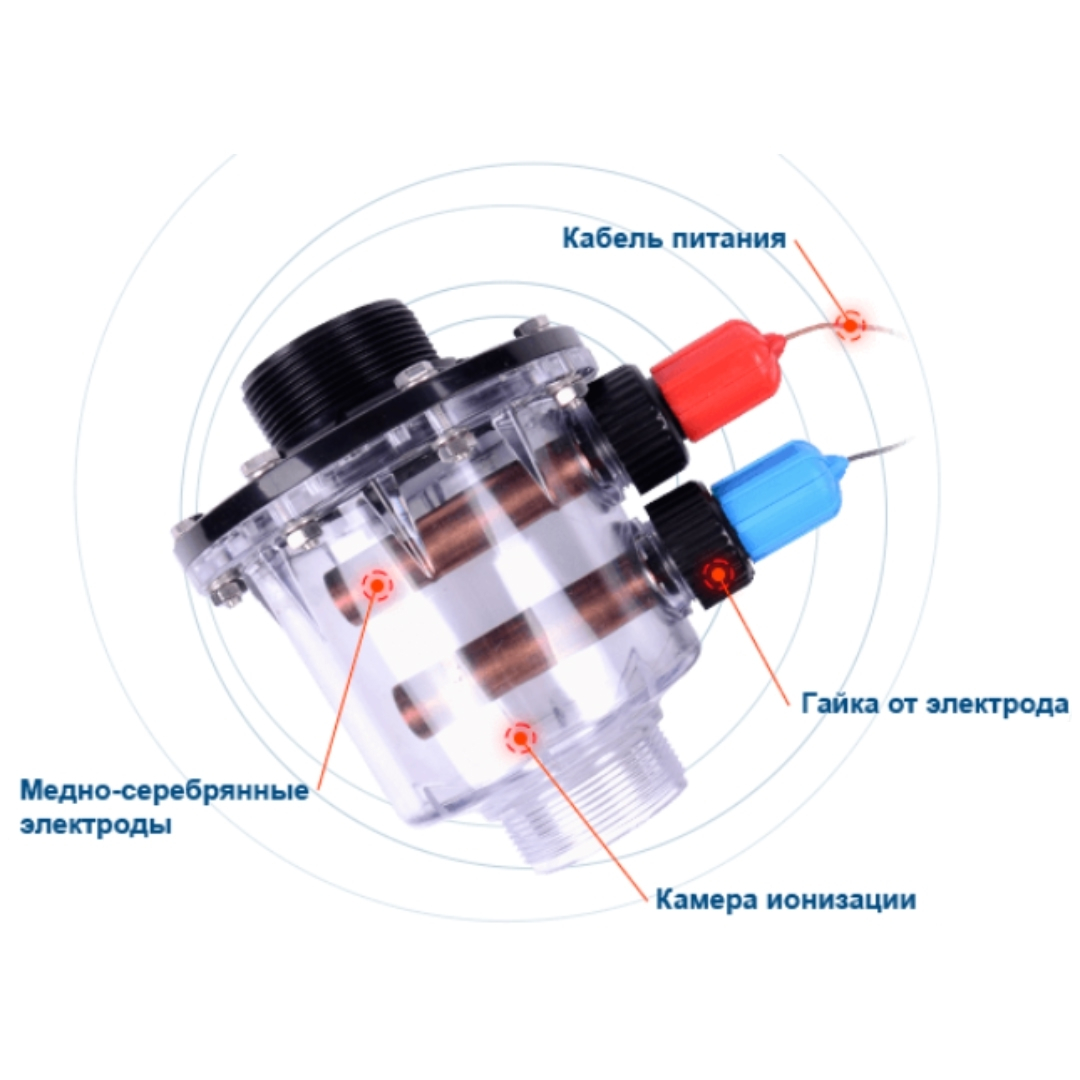 Кабель питания

Гайка от электрода

Медно-серебрянные электроды

Камера ионизации