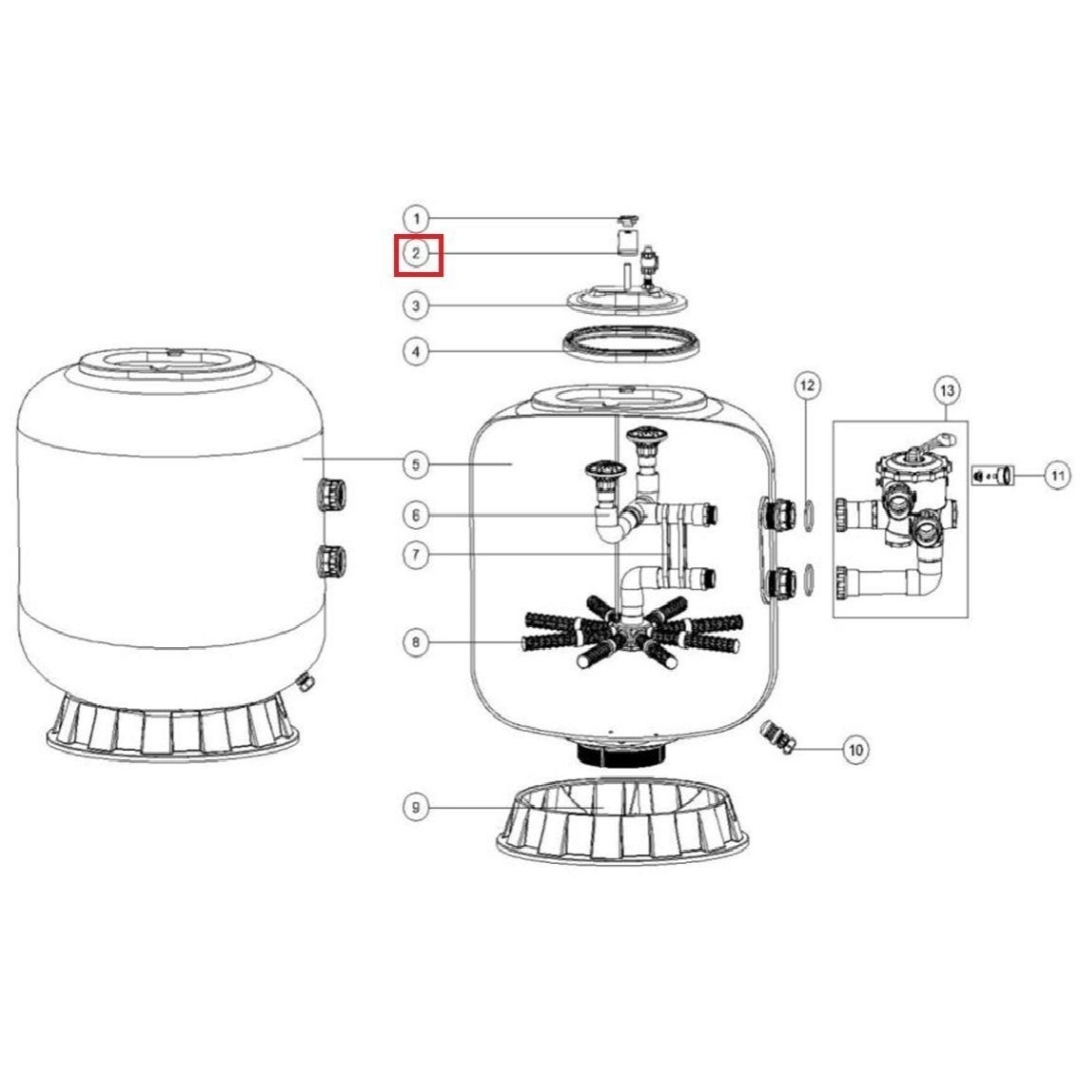 1
2
3
4
5
6
7
8
9
10
11
12
13