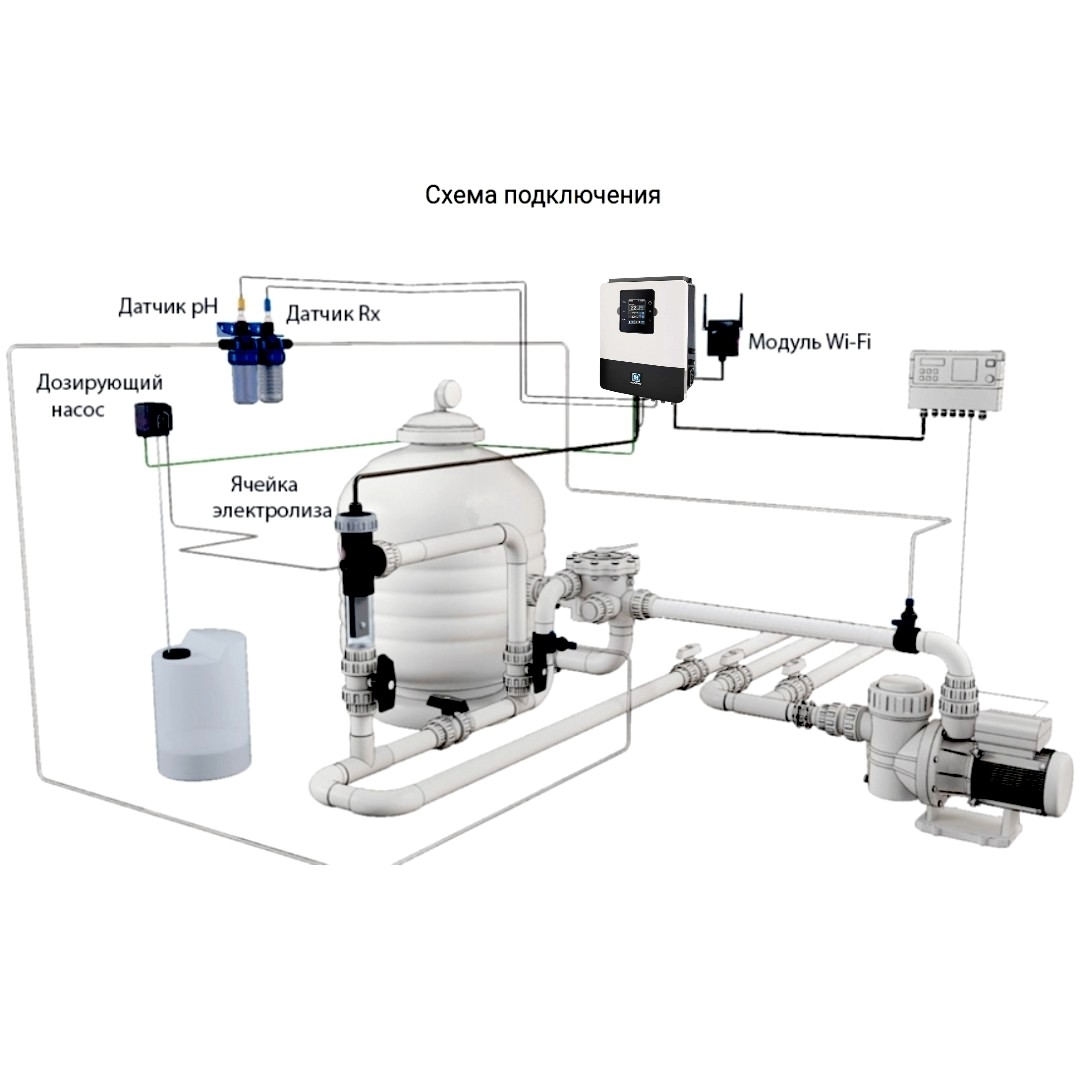 Схема подключения

Датчик pH

Датчик Rx

Модуль Wi-Fi

Дозирующий насос

Ячейка электролиза