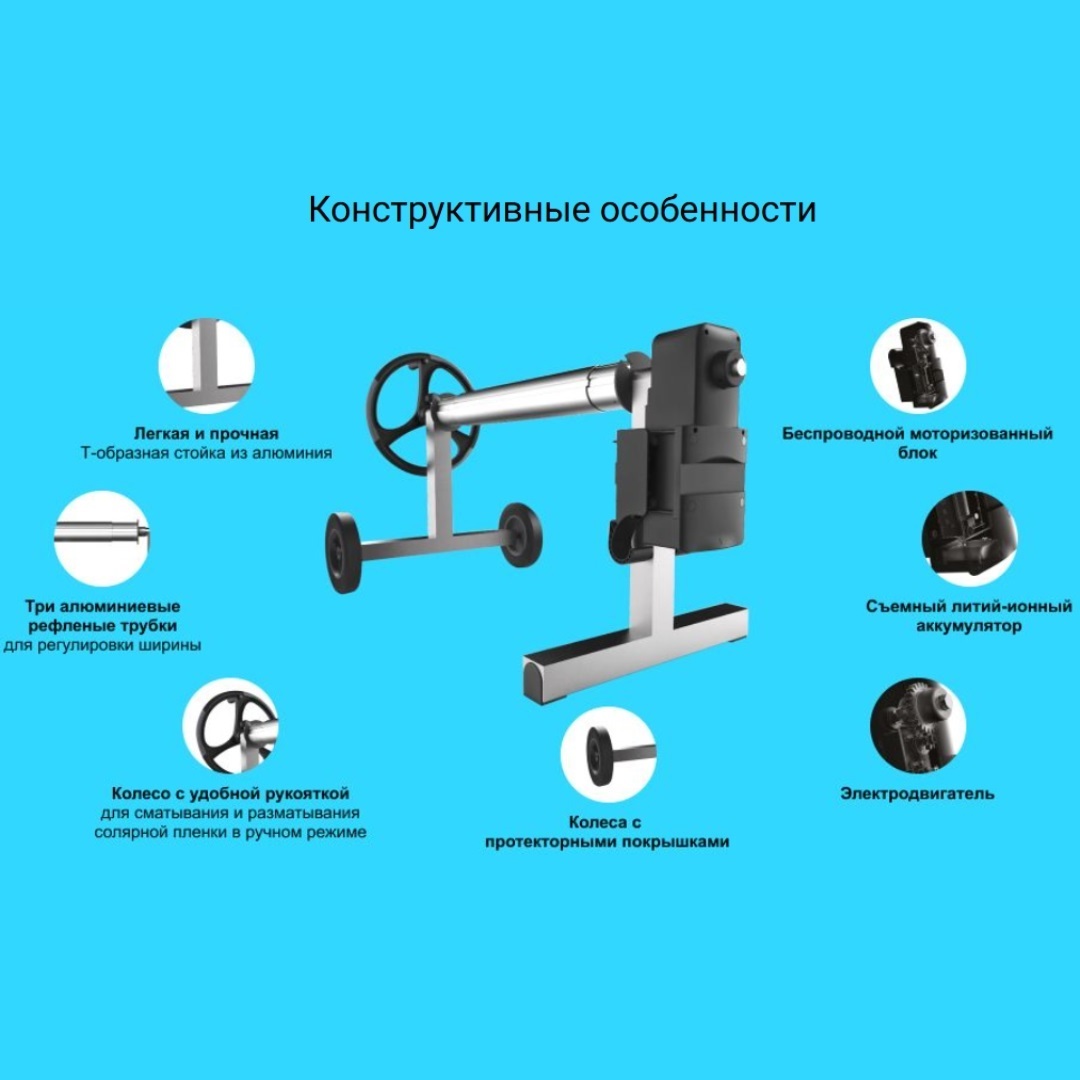 Конструктивные особенности

Легкая и прочная
Т-образная стойка из алюминия

Три алюминиевые рефленые трубки
для регулировки ширины

Колесо с удобной рукояткой
для сматывания и разматывания солярной пленки в ручном режиме

Колеса с протекторными покрышками

Беспроводной моторизованный блок

Съемный литий-ионный аккумулятор

Электродвигатель