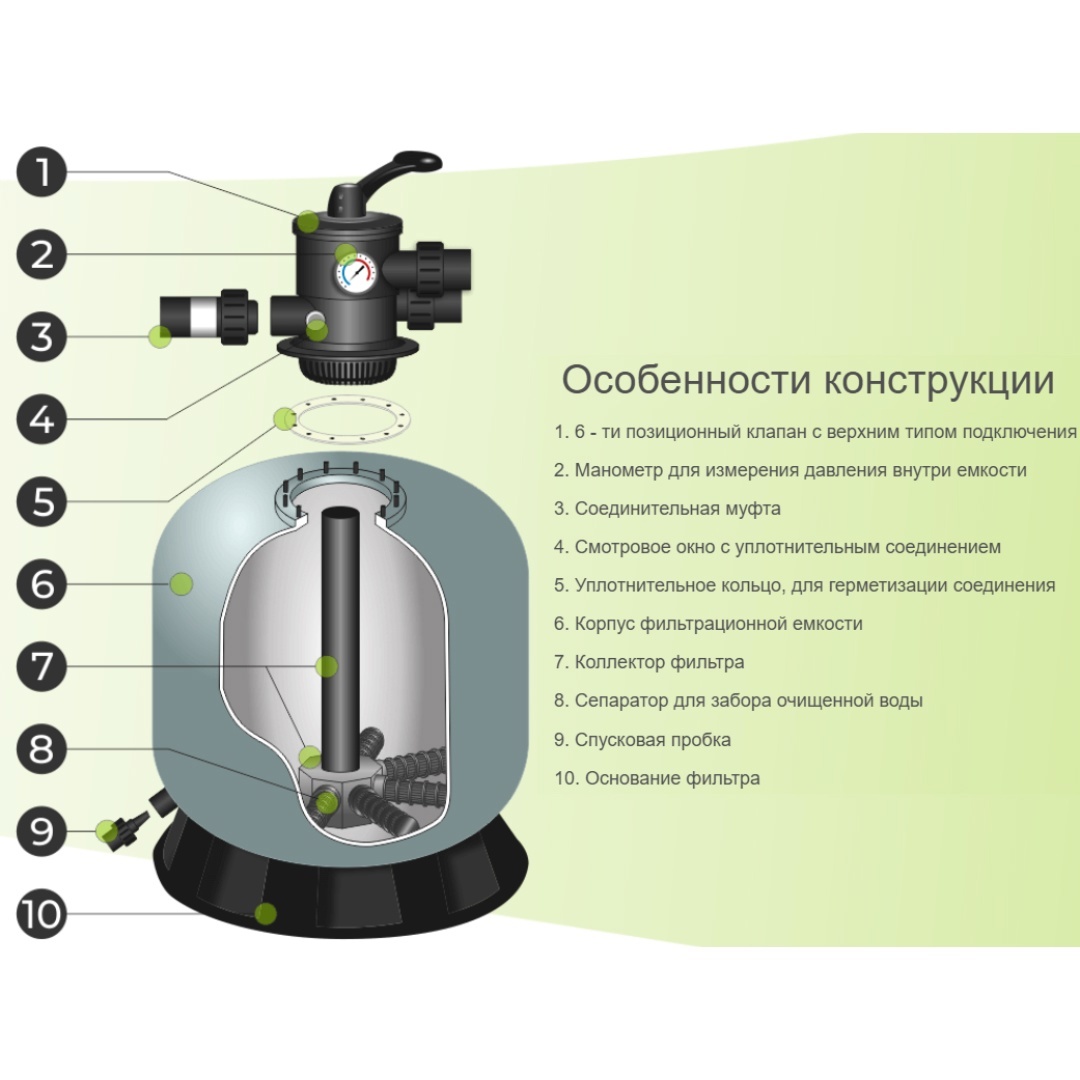 1
2
3
4
5
6
7
8
9
10

Особенности конструкции

1. 6 - ти позиционный клапан с верхним типом подключения
2. Манометр для измерения давления внутри емкости
3. Соединительная муфта
4. Смотровое окно с уплотнительным соединением
5. Уплотнительное кольцо, для герметизации соединения
6. Корпус фильтрационной емкости
7. Коллектор фильтра
8. Сепаратор для забора очищенной воды
9. Спусковая пробка
10. Основание фильтра