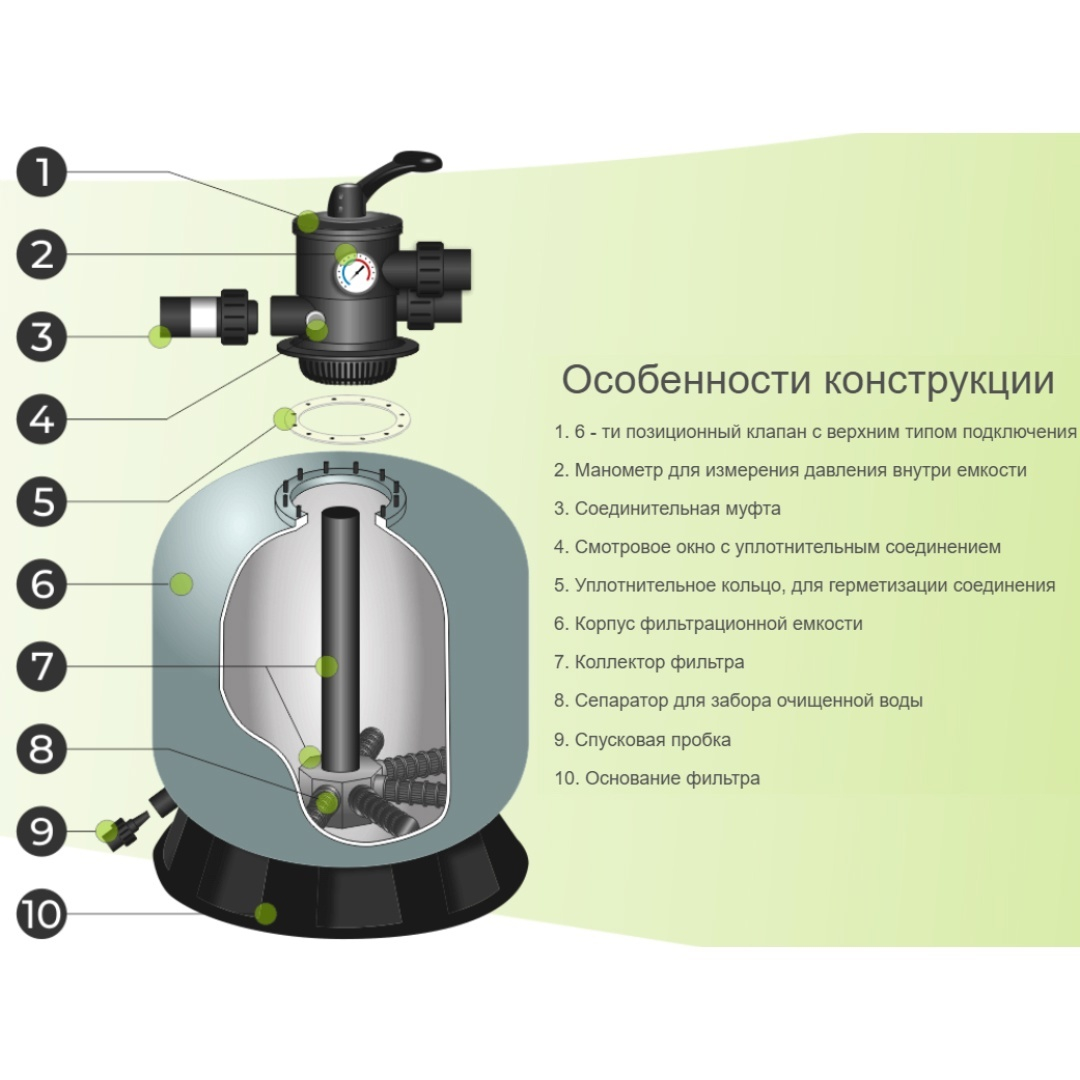 1
2
3
4
5
6
7
8
9
10

Особенности конструкции

1. 6 - ти позиционный клапан с верхним типом подключения
2. Манометр для измерения давления внутри емкости
3. Соединительная муфта
4. Смотровое окно с уплотнительным соединением
5. Уплотнительное кольцо, для герметизации соединения
6. Корпус фильтрационной емкости
7. Коллектор фильтра
8. Сепаратор для забора очищенной воды
9. Спусковая пробка
10. Основание фильтра