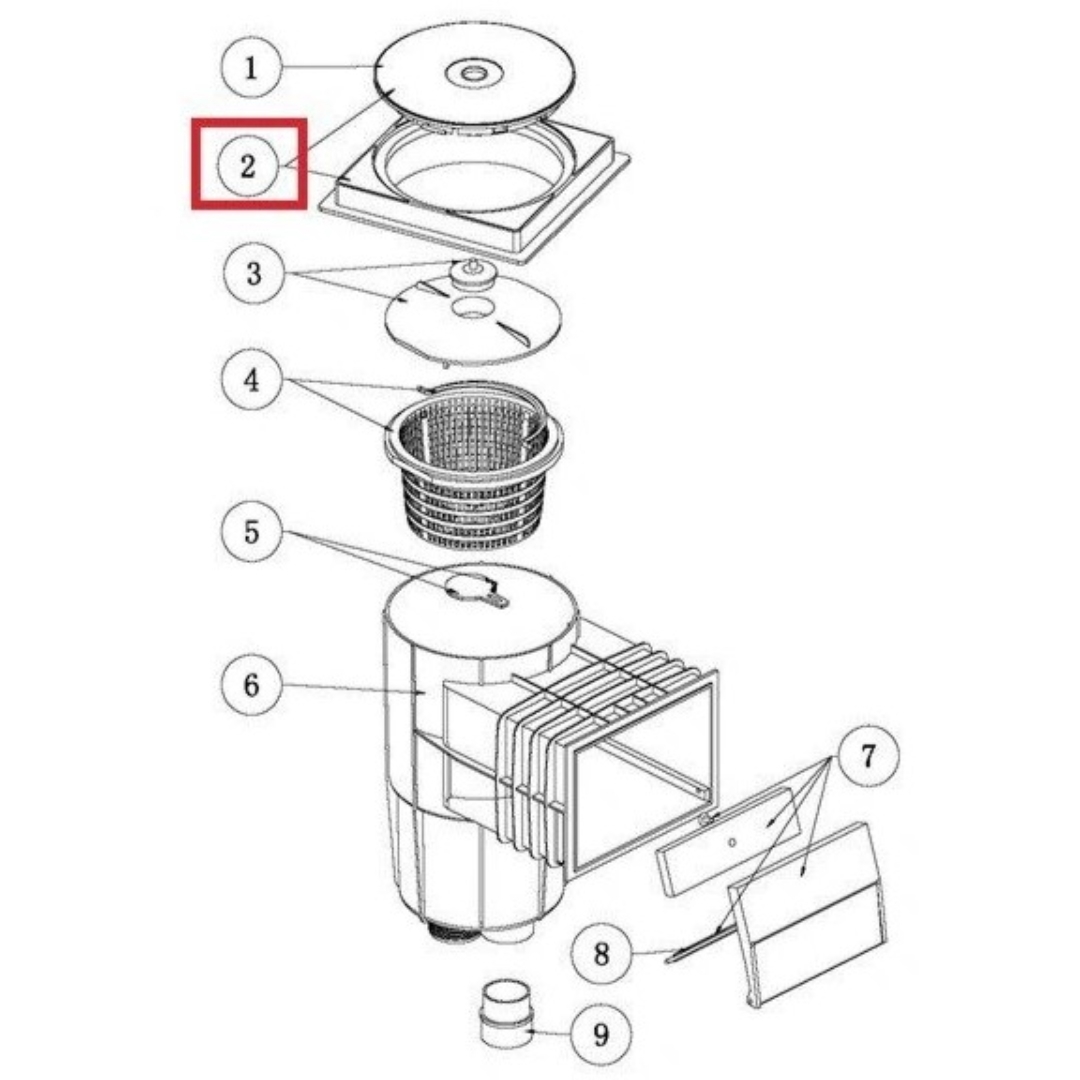 1
2
3
4
5
6
7
8
9