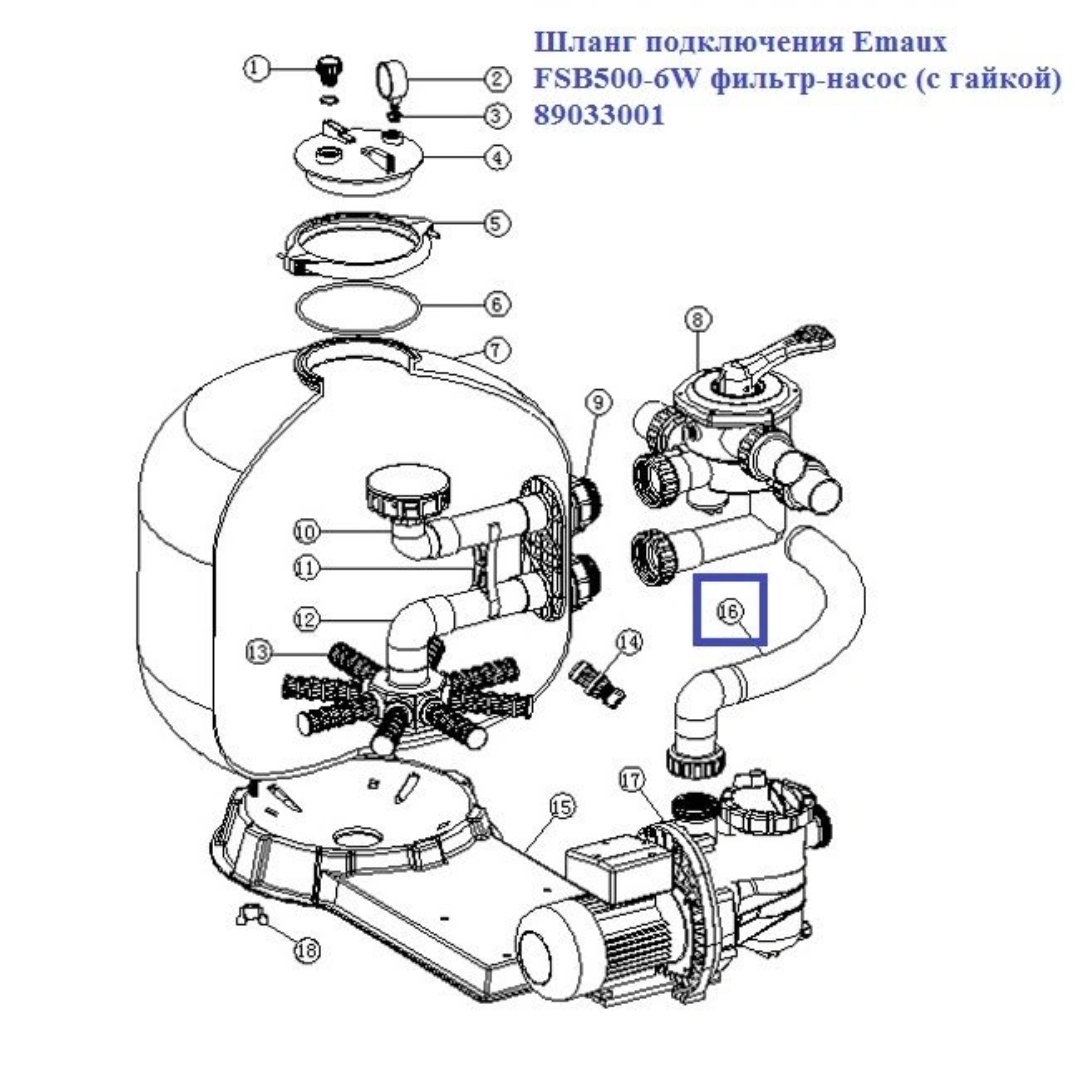 Шланг подключения Emaux FSB500-6W фильтр-насос (с гайкой) 89033001

1
2
3
4
5
6
7
8
9
10
11
12
13
14
15
16
17
18