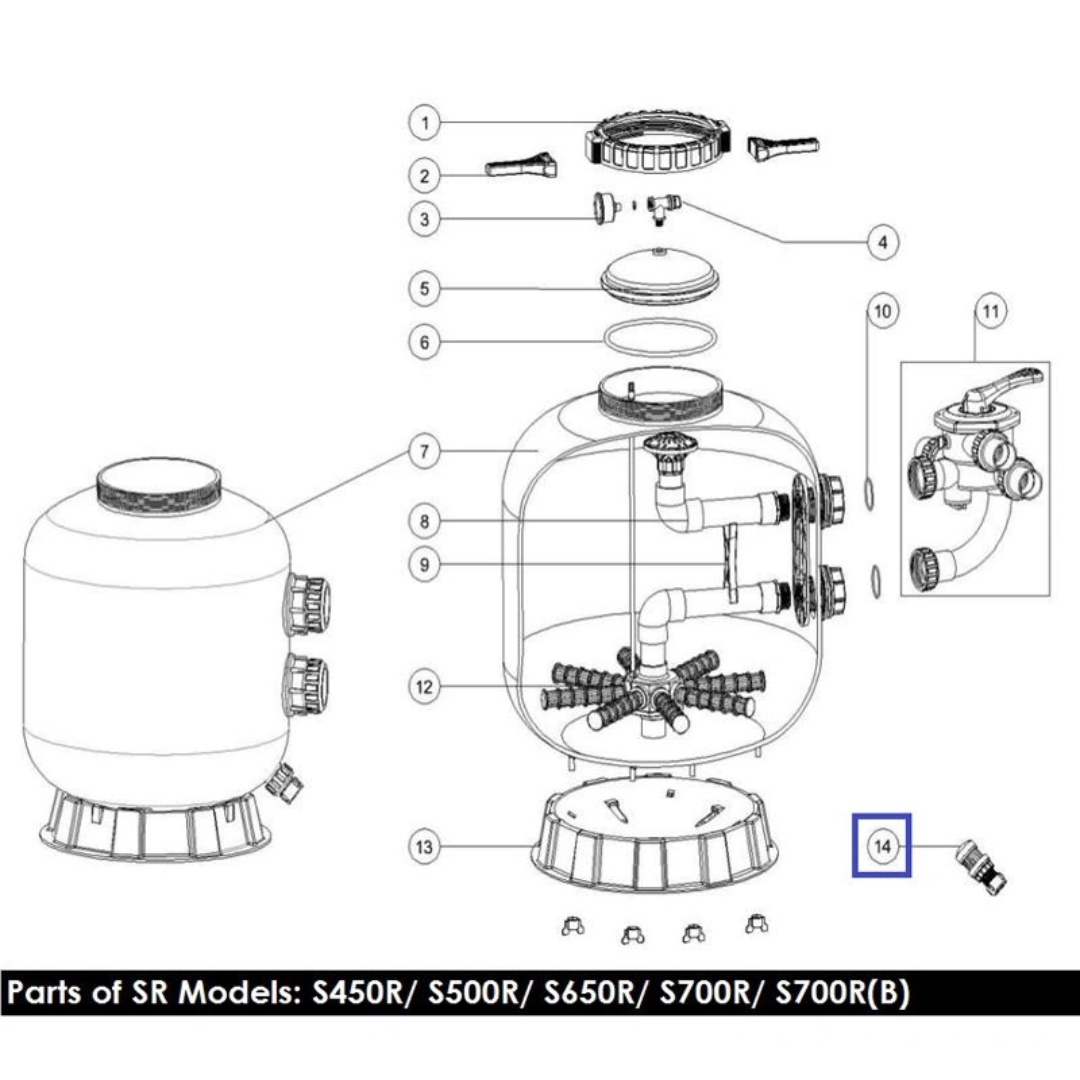 1
2
3
4
5
6
10
11
7
8
9
12
13
14

Parts of SR Models: S450R/ S500R/ S650R/ S700R/ S700R(B)