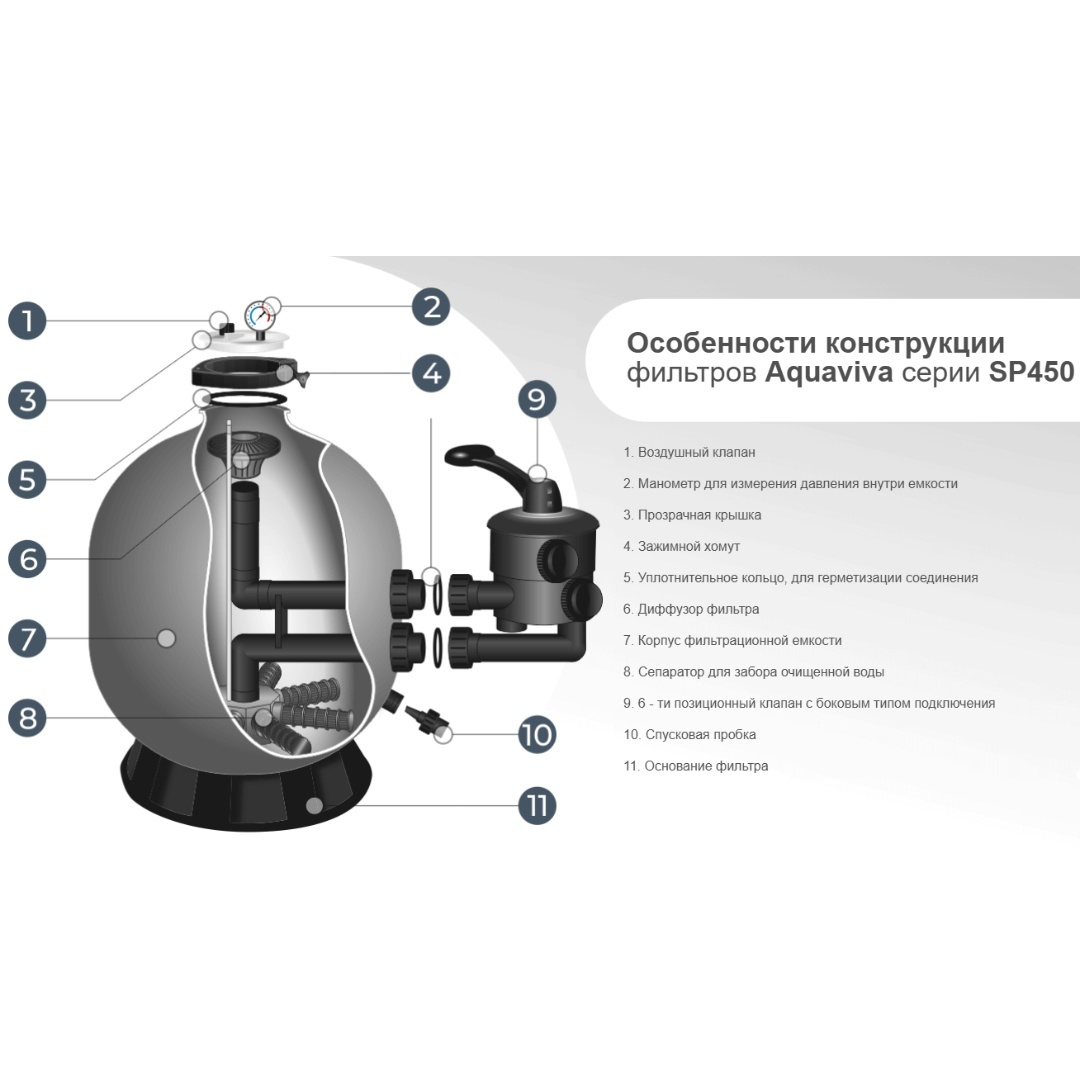 1
2
3
4
5
6
7
8
9
10
11

Особенности конструкции фильтров Aquaviva серии SP450

1. Воздушный клапан
2. Манометр для измерения давления внутри емкости
3. Прозрачная крышка
4. Зажимной хомут
5. Уплотнительное кольцо, для герметизации соединения
6. Диффузор фильтра
7. Корпус фильтрационной емкости
8. Сепаратор для забора очищенной воды
9. 6 - ти позиционный клапан с боковым типом подключения
10. Спусковая пробка
11. Основание фильтра