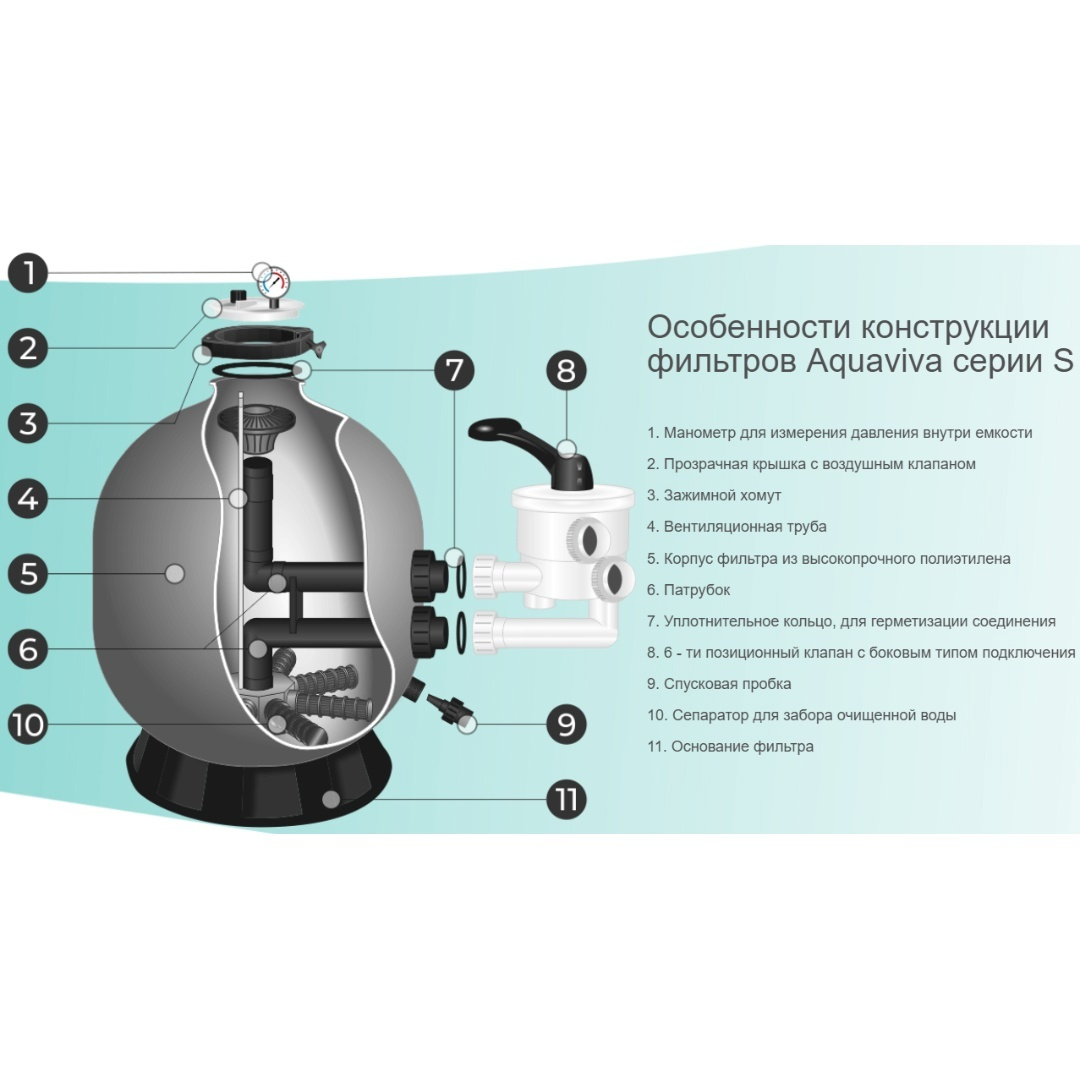 1
2
3
4
5
6
10
7
8
9
11

Особенности конструкции фильтров Aquaviva серии S

1. Манометр для измерения давления внутри емкости
2. Прозрачная крышка с воздушным клапаном
3. Зажимной хомут
4. Вентиляционная труба
5. Корпус фильтра из высокопрочного полиэтилена
6. Патрубок
7. Уплотнительное кольцо, для герметизации соединения
8. 6 - ти позиционный клапан с боковым типом подключения
9. Спусковая пробка
10. Сепаратор для забора очищенной воды
11. Основание фильтра