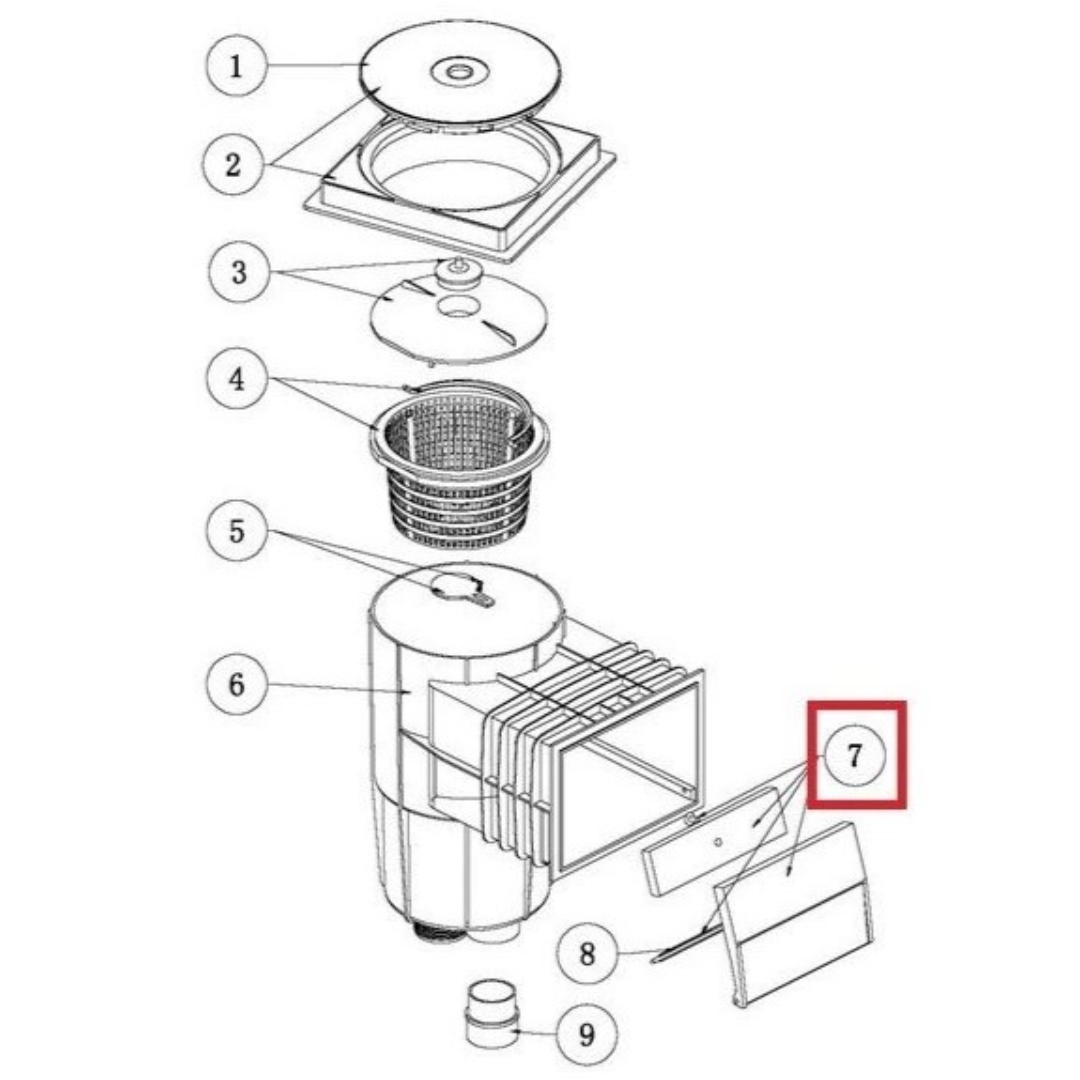 1
2
3
4
5
6
7
8
9