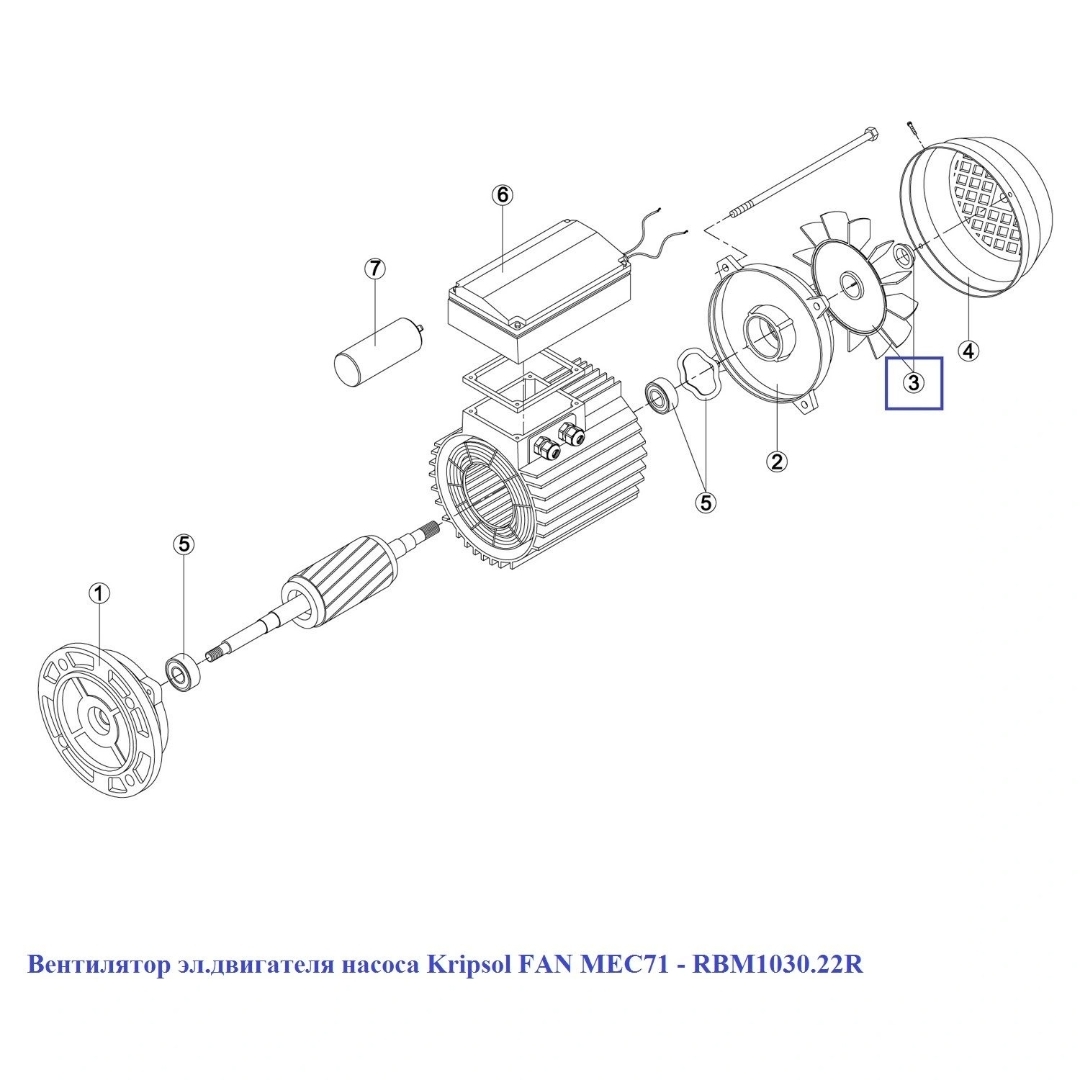 6
7
4
3
2
5
5
1

Вентилятор эл.двигателя насоса Kripsol FAN MEC71 - RBM1030.22R