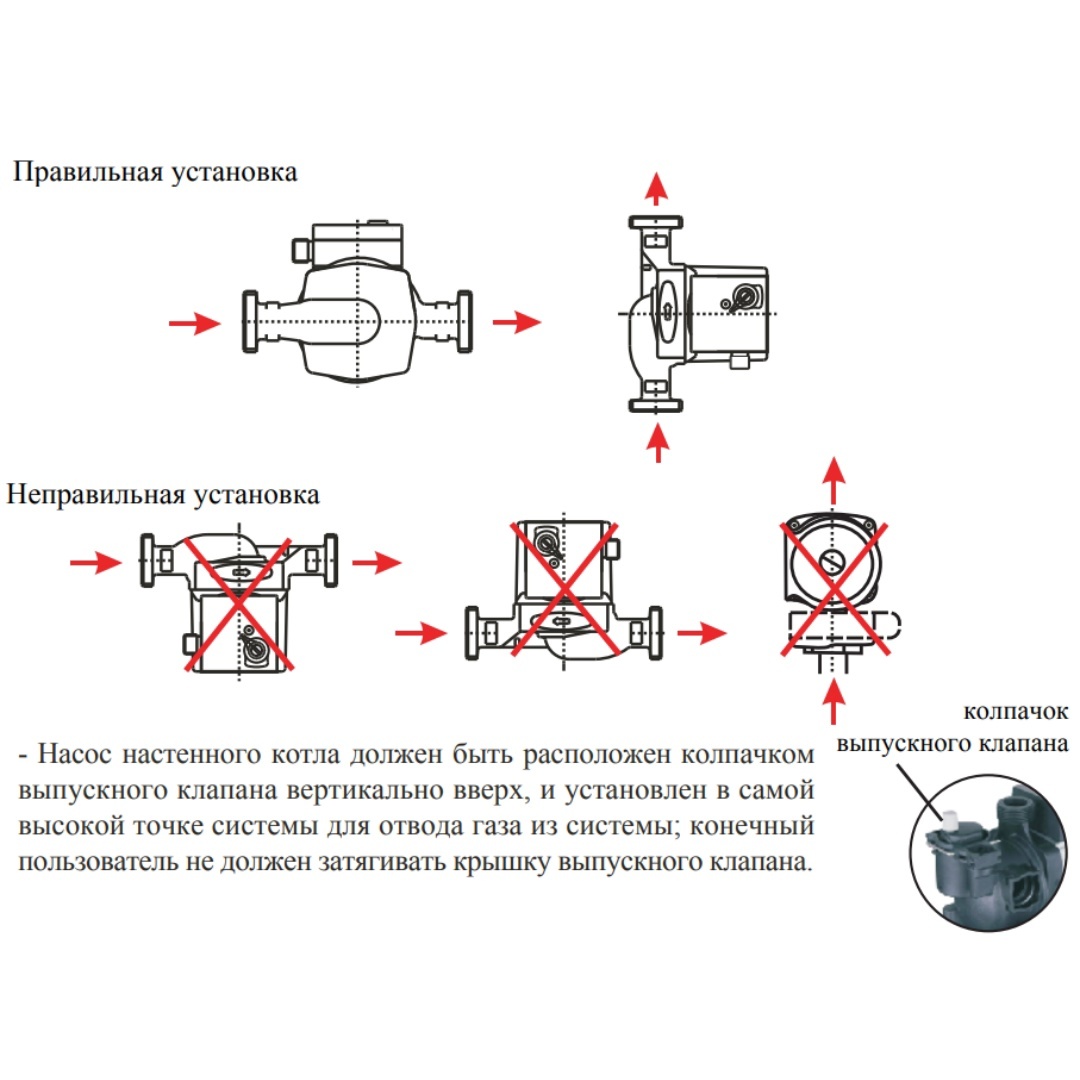 Правильная установка

Неправильная установка

колпачок выпускного клапана

- Насос настенного котла должен быть расположен колпачком выпускного клапана вертикально вверх, и установлен в самой высокой точке системы для отвода газа из системы; конечный пользователь не должен затягивать крышку выпускного клапана.