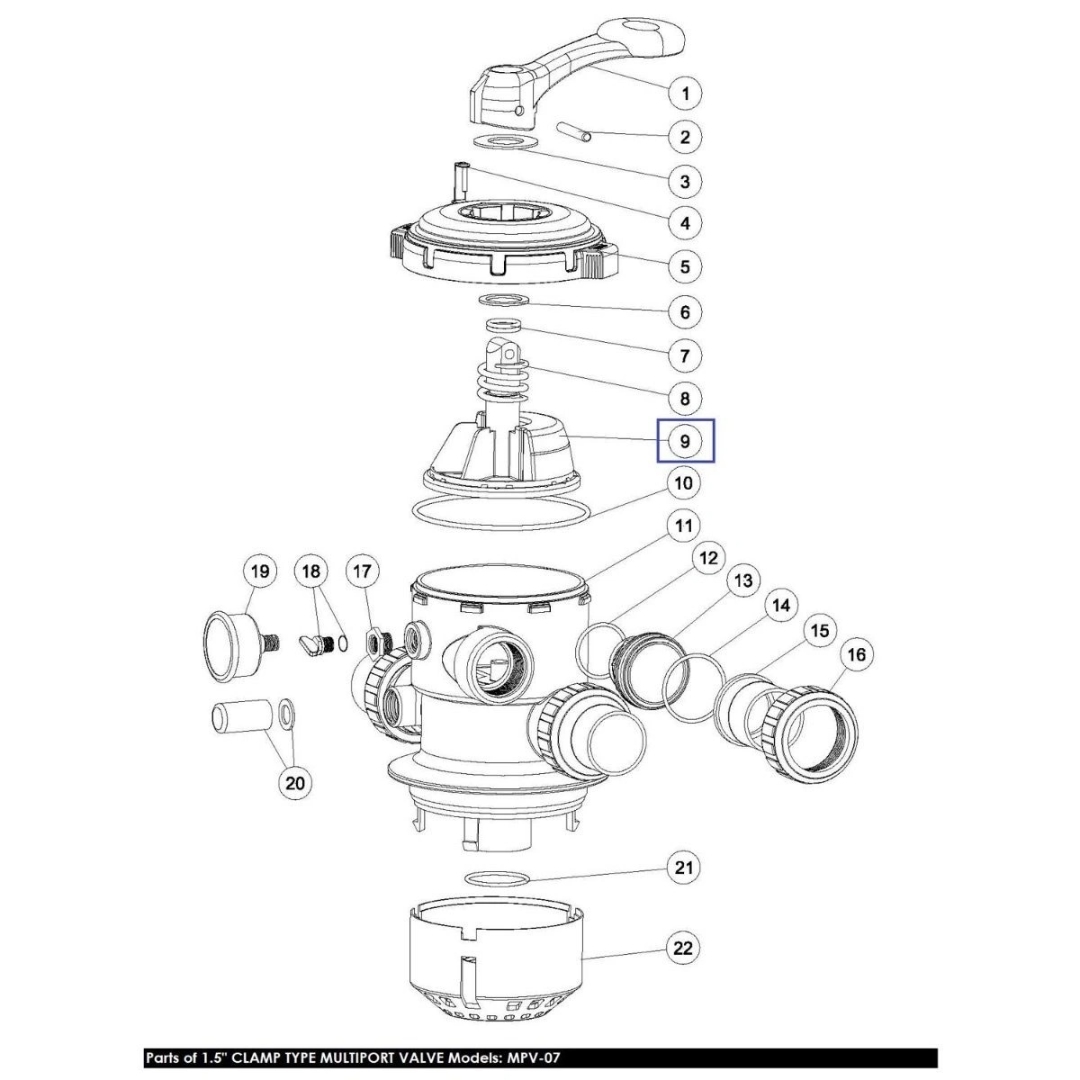 1
2
3
4
5
6
7
8
9
10
11
12
13
14
15
16
19
18
17
20
21
22

Parts of 1.5" CLAMP TYPE MULTIPORT VALVE Models: MPV-07