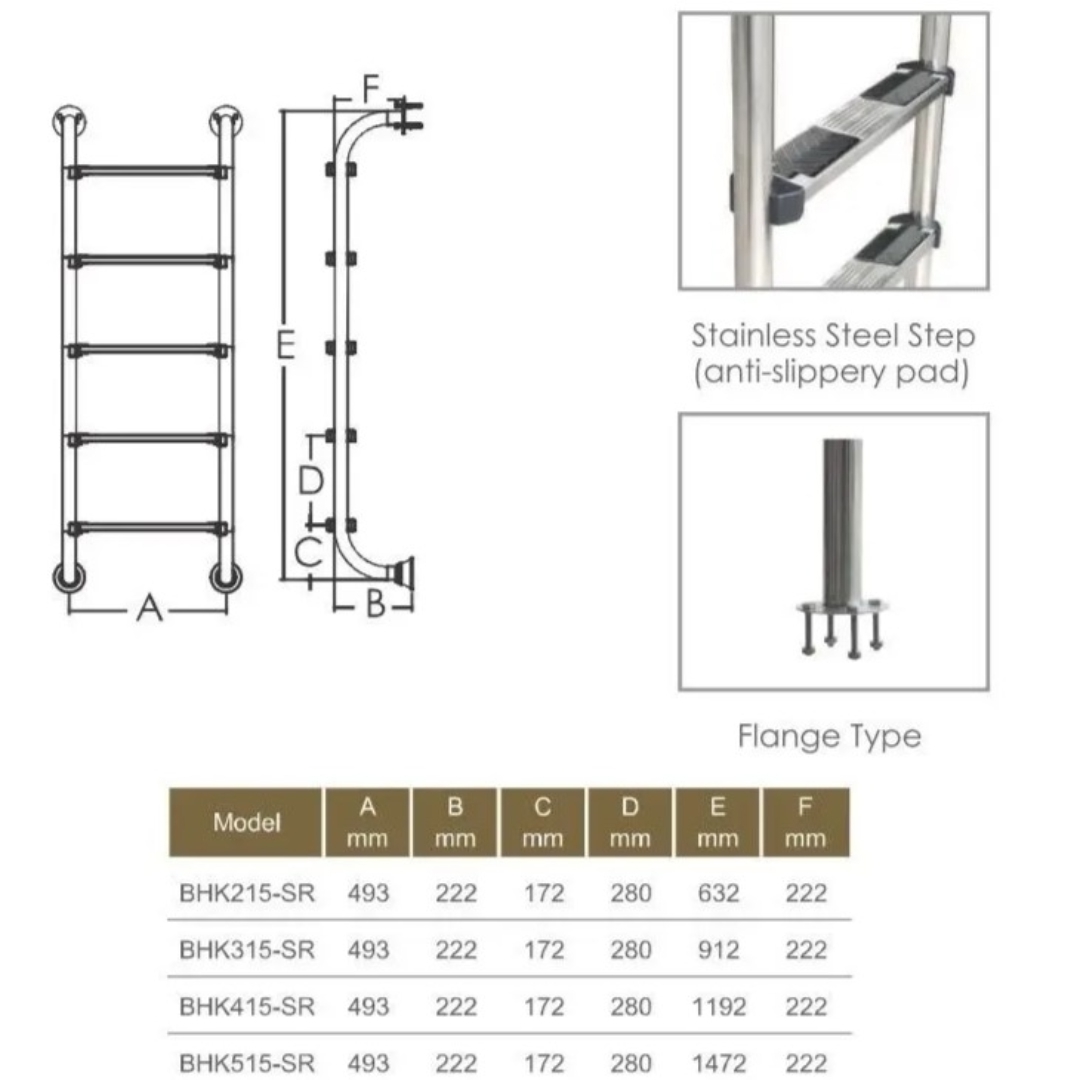 F

E

D

C

A

B

Stainless Steel Step
(anti-slippery pad)

Flange Type

| Model | A mm | B mm | C mm | D mm | E mm | F mm |
|---|---|---|---|---|---|---|
| BHK215-SR | 493 | 222 | 172 | 280 | 632 | 222 |
| BHK315-SR | 493 | 222 | 172 | 280 | 912 | 222 |
| BHK415-SR | 493 | 222 | 172 | 280 | 1192 | 222 |
| BHK515-SR | 493 | 222 | 172 | 280 | 1472 | 222 |