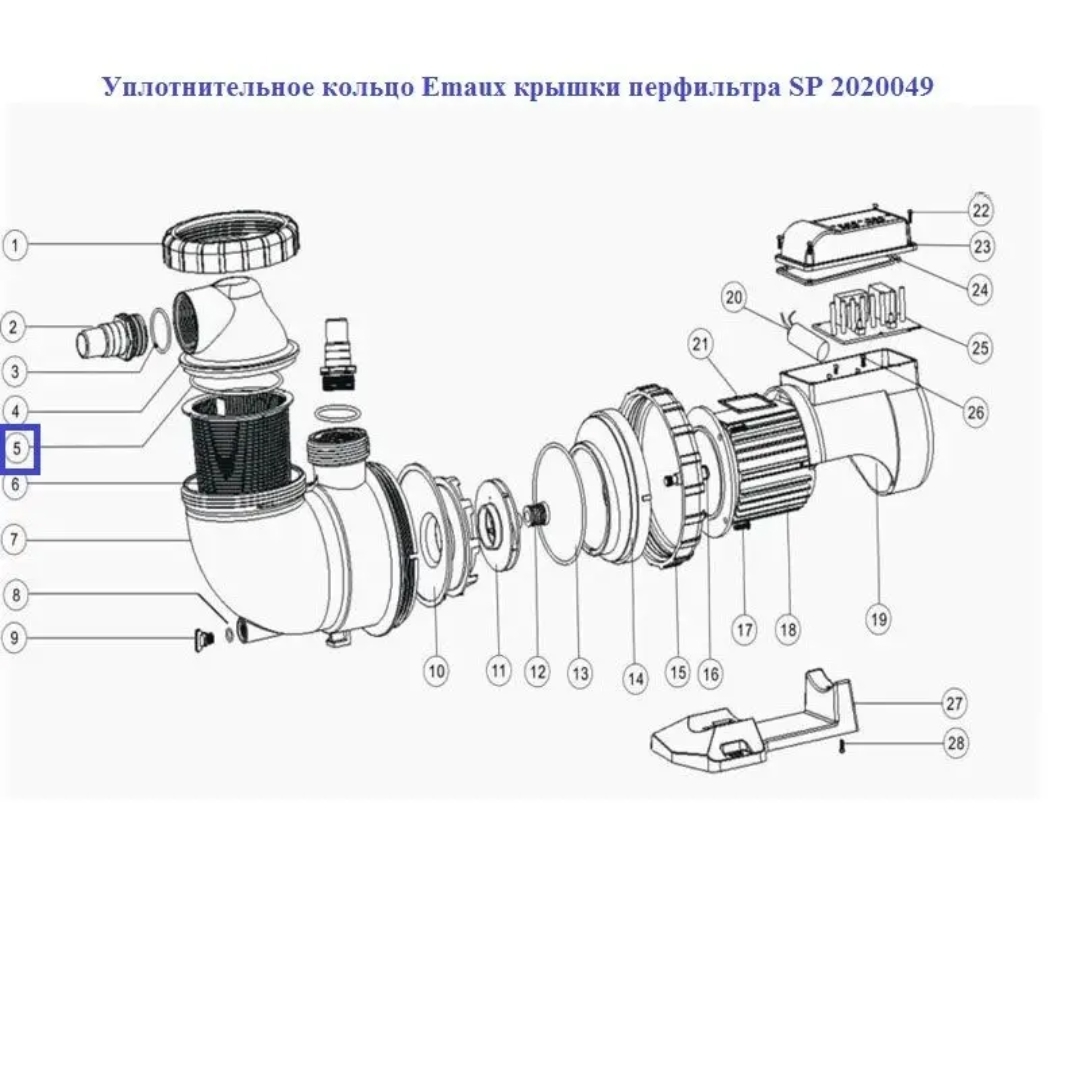 Уплотнительное кольцо Emaux крышки перфильтра SP 2020049

1
2
3
4
5
6
7
8
9
10
11
12
13
14
15
16
17
18
19
20
21
22
23
24
25
26
27
28