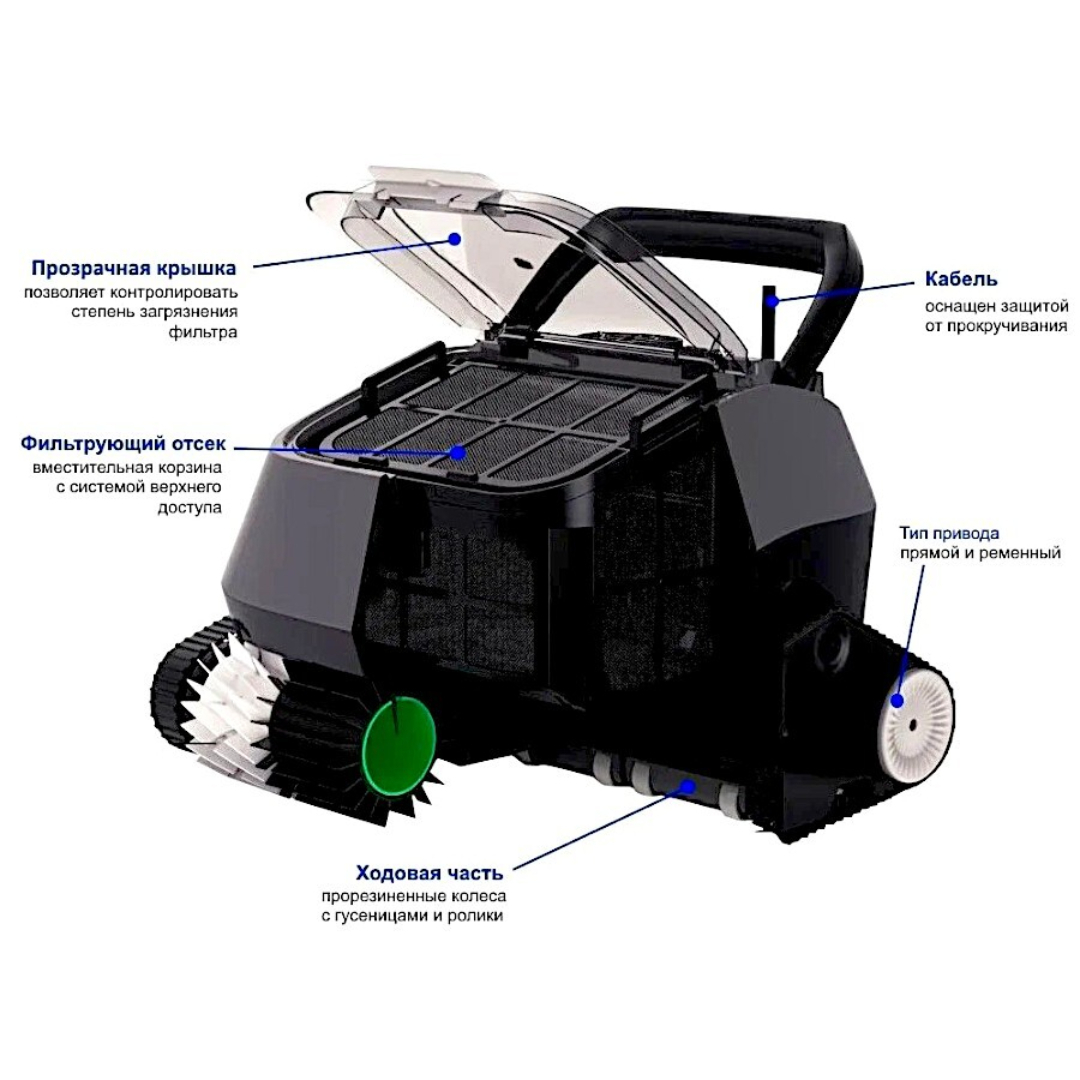 Прозрачная крышка
позволяет контролировать степень загрязнения фильтра

Кабель
оснащен защитой от прокручивания

Фильтрующий отсек
вместительная корзина с системой верхнего доступа

Тип привода
прямой и ременный

Ходовая часть
прорезиненные колеса с гусеницами и ролики