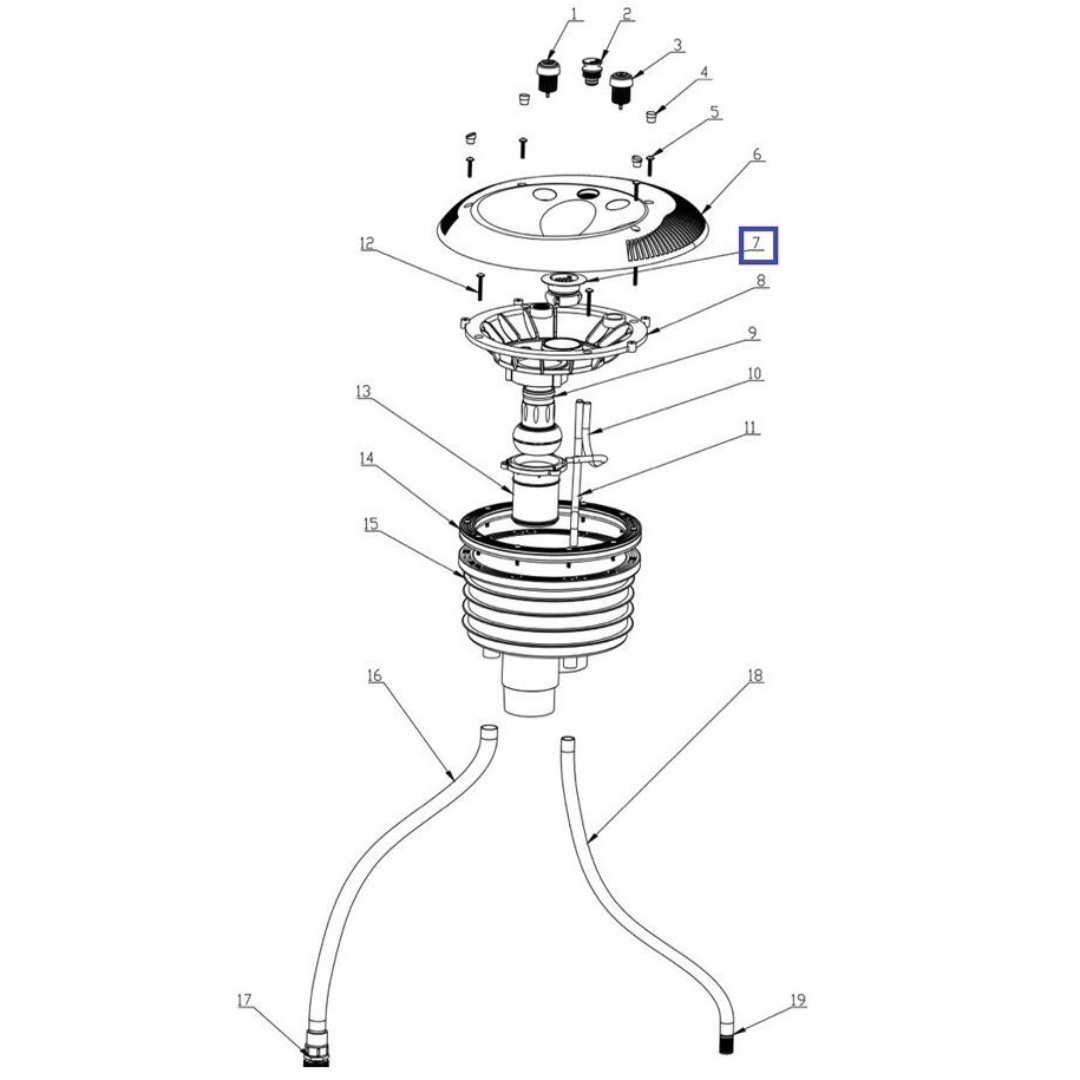 1
2
3
4
5
6
7
12
8
9
10
13
11
14
15
16
18
17
19