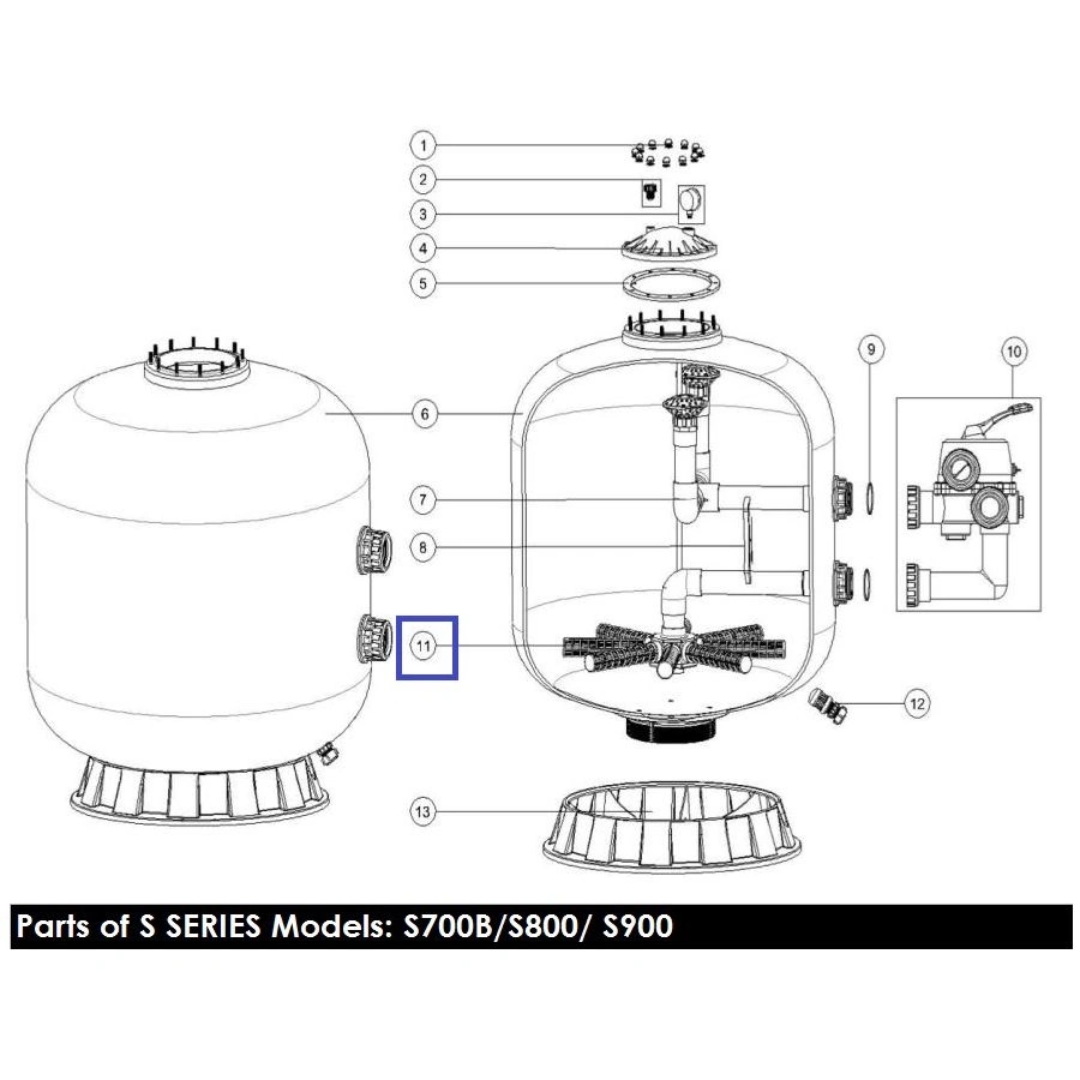 1
2
3
4
5
6
7
8
9
10
11
12
13
Parts of S SERIES Models: S700B/S800/ S900