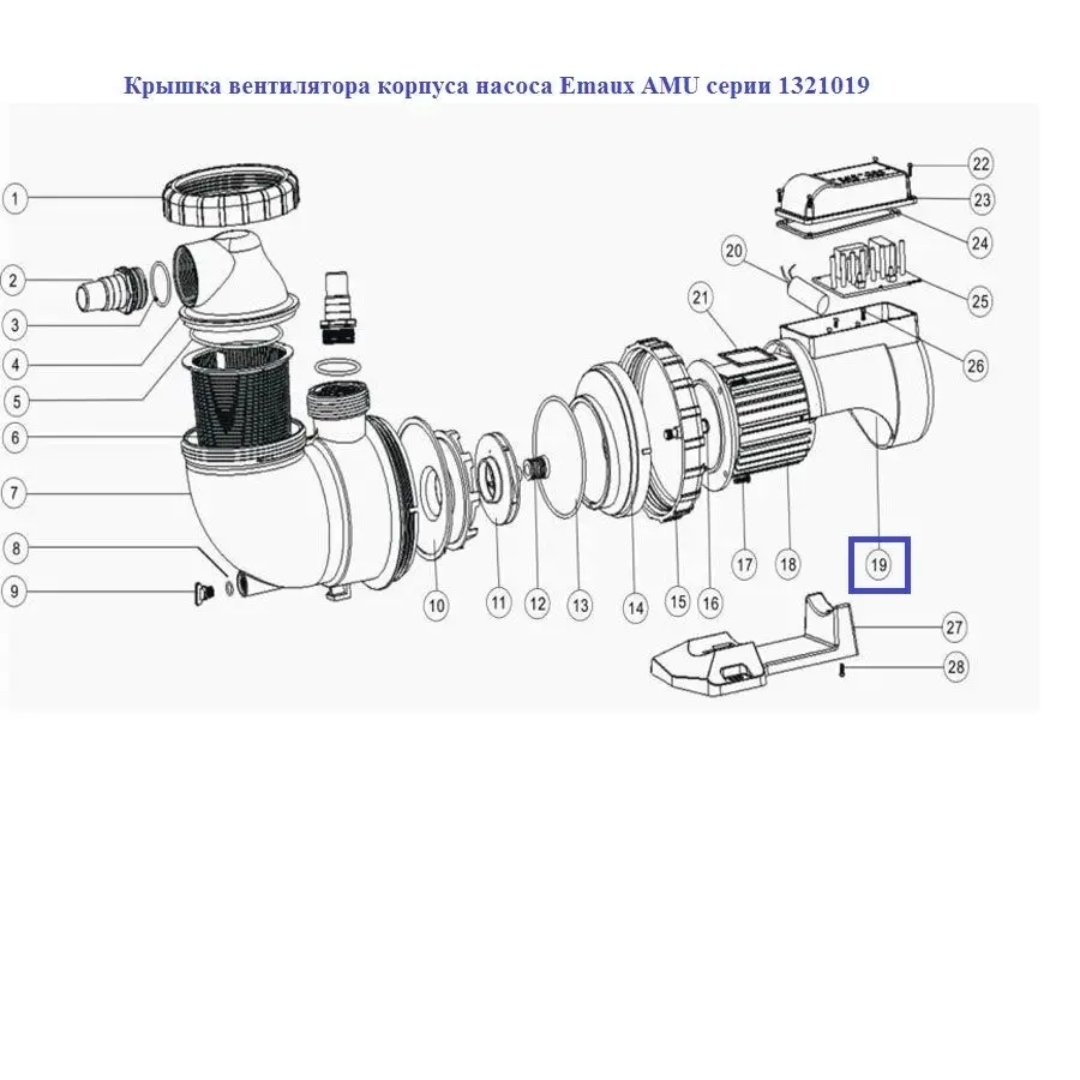 Крышка вентилятора корпуса насоса Emaux AMU серии 1321019

1
2
3
4
5
6
7
8
9
10
11
12
13
14
15
16
17
18
19
20
21
22
23
24
25
26
27
28